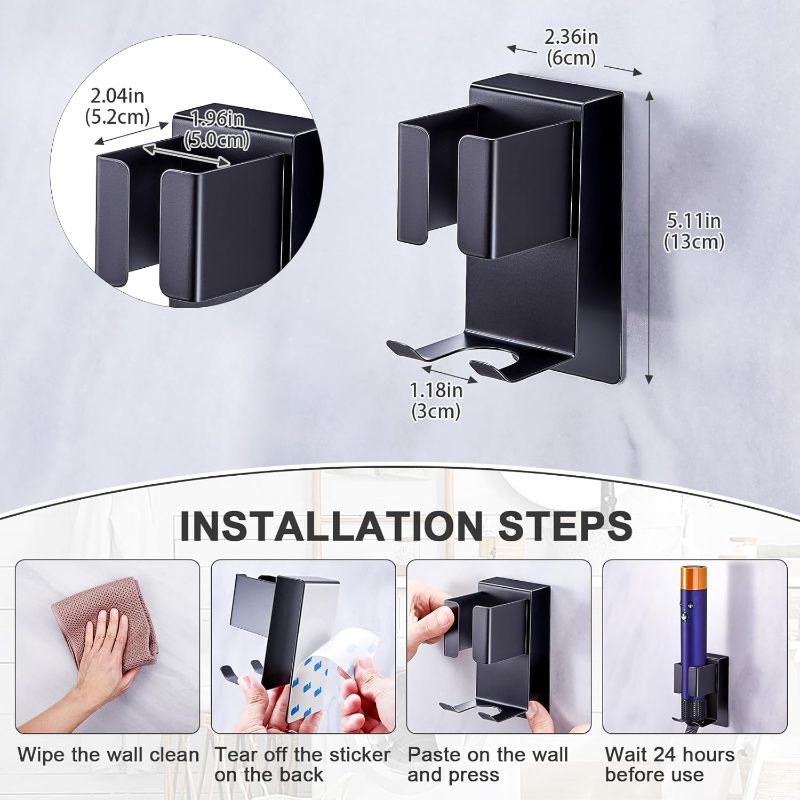 2.04in
(5.2cm)

1.96in
(5.0cm)

2.36in
(6cm)

5.11in
(13cm)

1.18in
(3cm)

INSTALLATION STEPS

Wipe the wall clean

Tear off the sticker on the back

Paste on the wall and press

Wait 24 hours before use