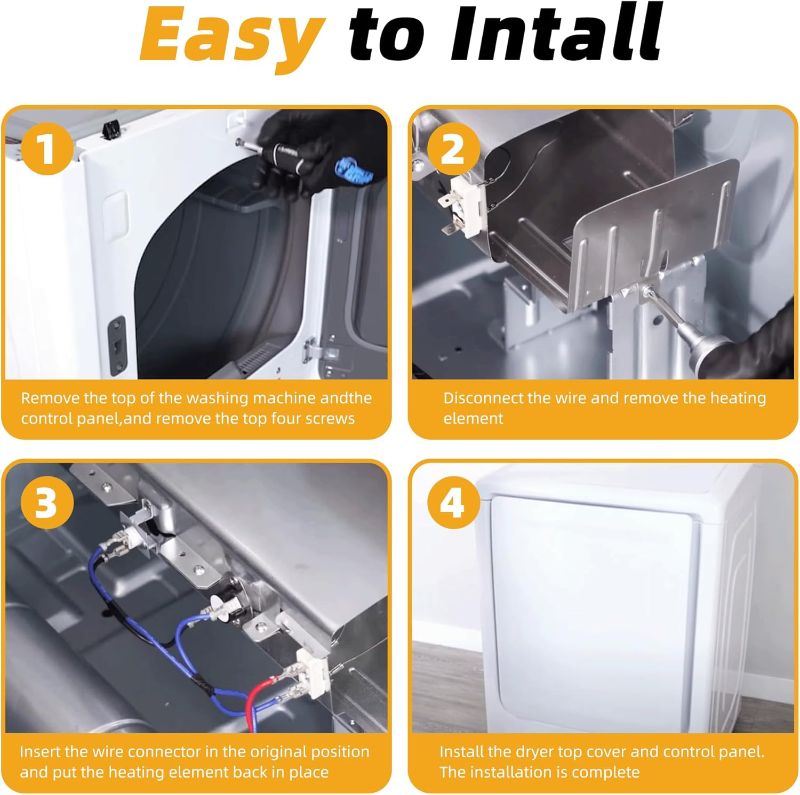 Easy to Intall

1

Remove the top of the washing machine andthe control panel,and remove the top four screws

2

Disconnect the wire and remove the heating element

3

Insert the wire connector in the original position and put the heating element back in place

4

Install the dryer top cover and control panel. The installation is complete