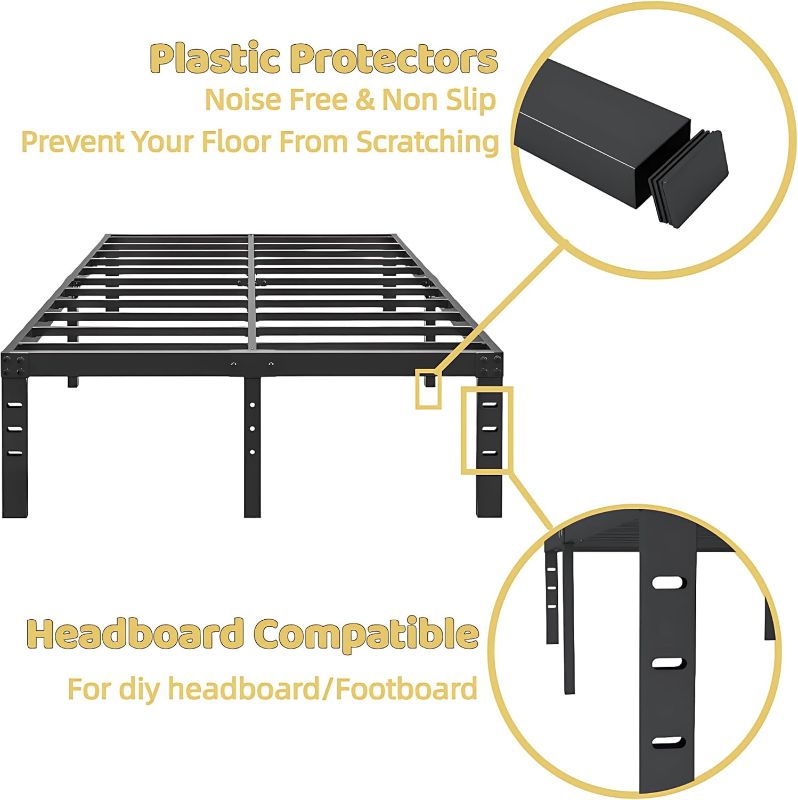 Plastic Protectors
Noise Free & Non Slip
Prevent Your Floor From Scratching

Headboard Compatible
For diy headboard/Footboard