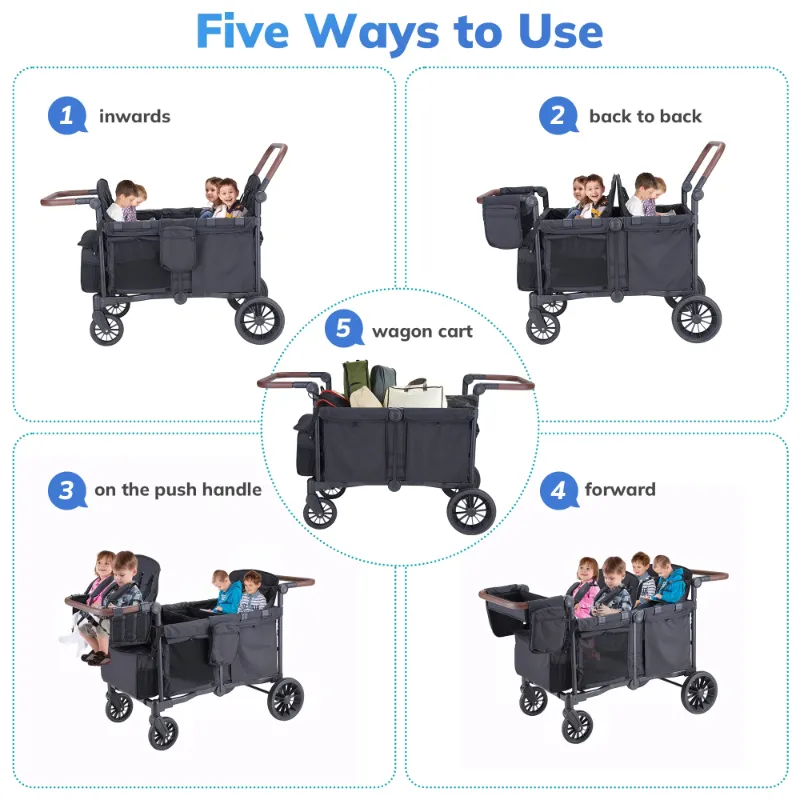 Five Ways to Use

1 inwards

2 back to back

5 wagon cart

3 on the push handle

4 forward