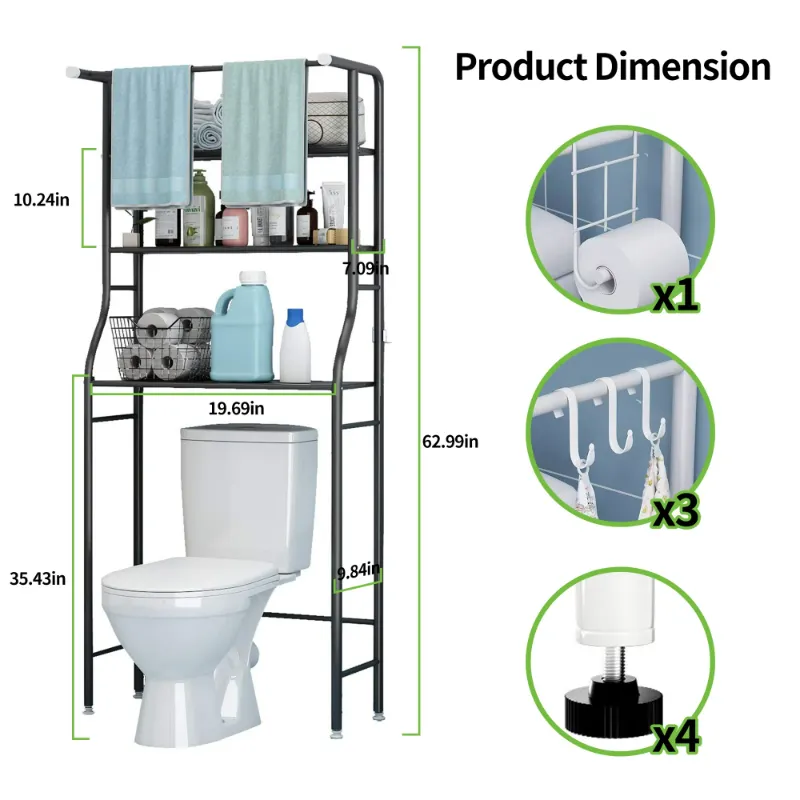 Product Dimension

10.24in

7.09in

19.69in

62.99in

35.43in

9.84in

x1

x3

x4