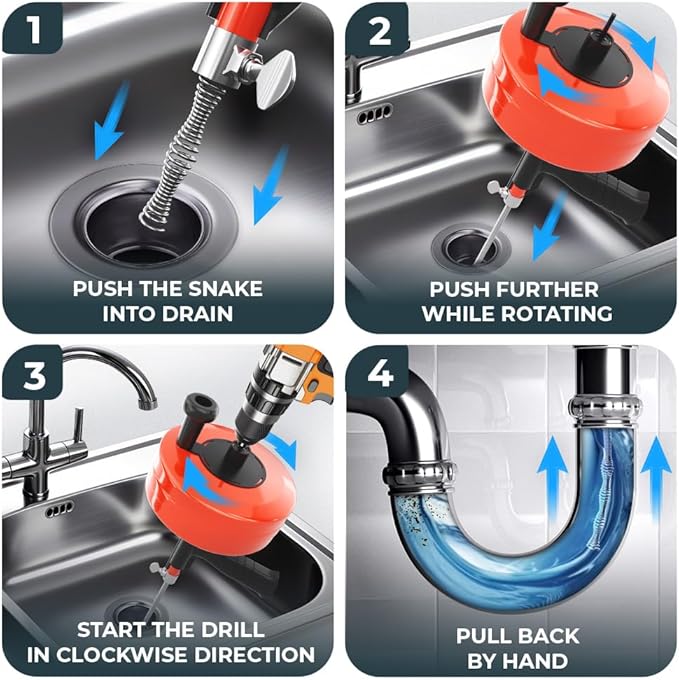 1
PUSH THE SNAKE INTO DRAIN

2
PUSH FURTHER WHILE ROTATING

3
START THE DRILL IN CLOCKWISE DIRECTION

4
PULL BACK BY HAND