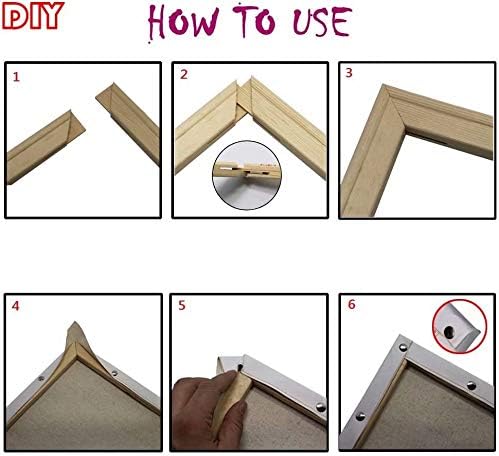 DIY

HOW TO USE

1

2

3

4

5

6