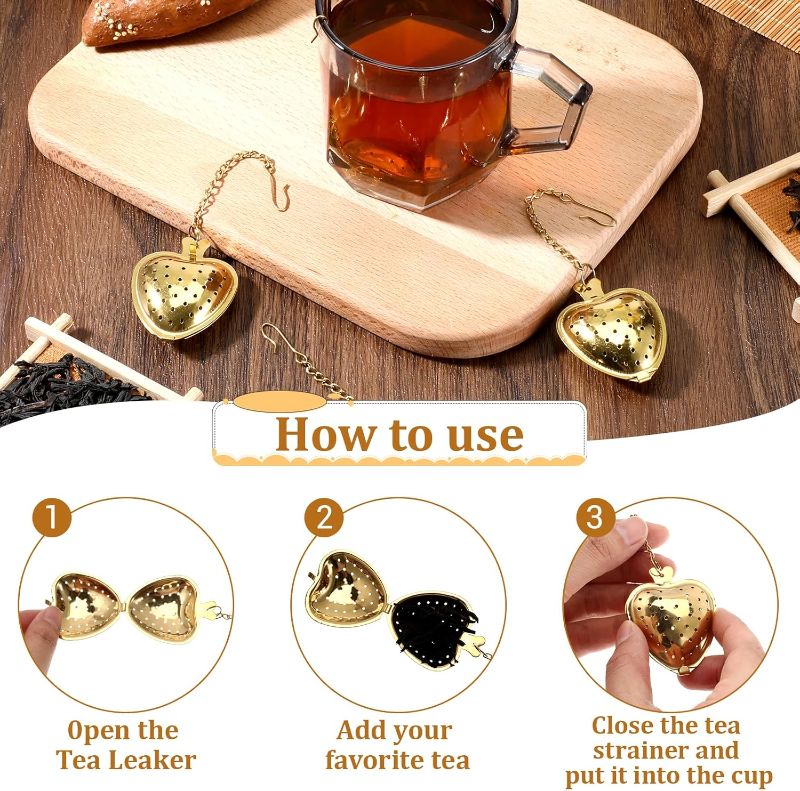 How to use

1

Open the Tea Leaker

2

Add your favorite tea

3

Close the tea strainer and put it into the cup