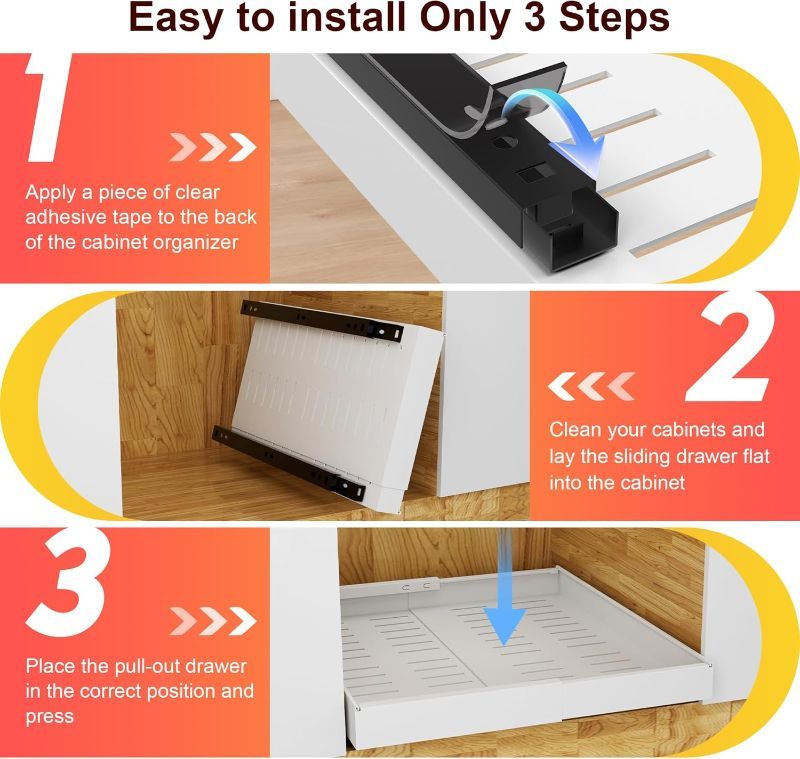 Easy to install Only 3 Steps

1

Apply a piece of clear adhesive tape to the back of the cabinet organizer

2

Clean your cabinets and lay the sliding drawer flat into the cabinet

3

Place the pull-out drawer in the correct position and press