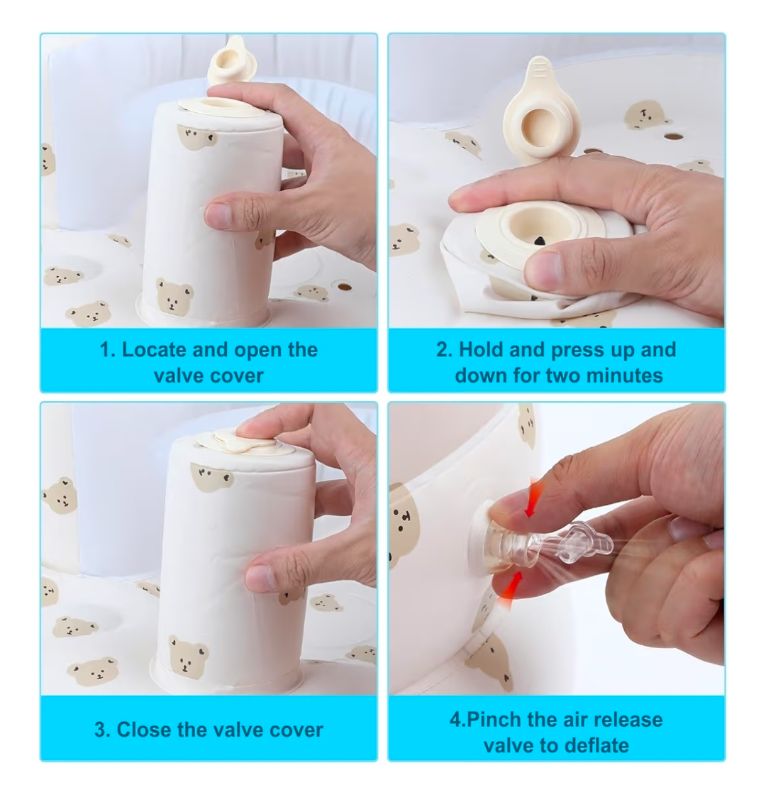 1. Locate and open the valve cover

2. Hold and press up and down for two minutes

3. Close the valve cover

4.Pinch the air release valve to deflate