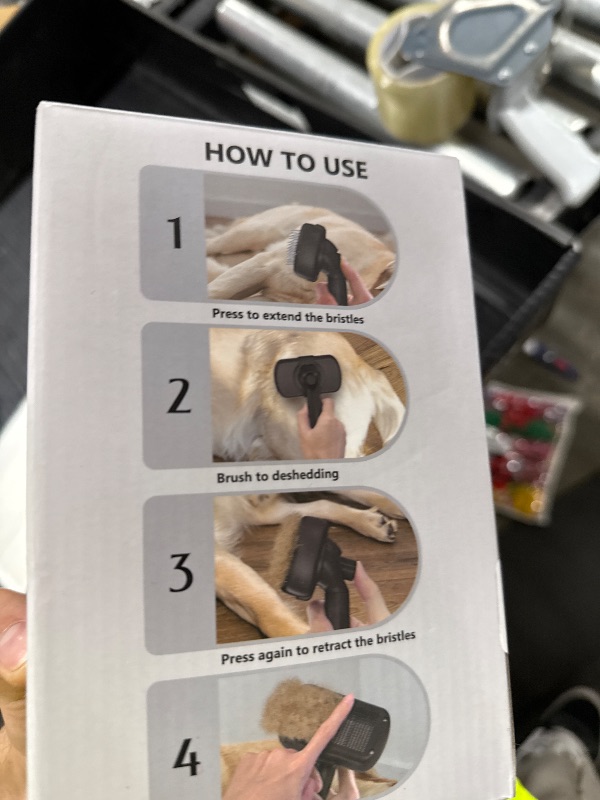 HOW TO USE

1

Press to extend the bristles

2

Brush to deshedding

3

Press again to retract the bristles

4