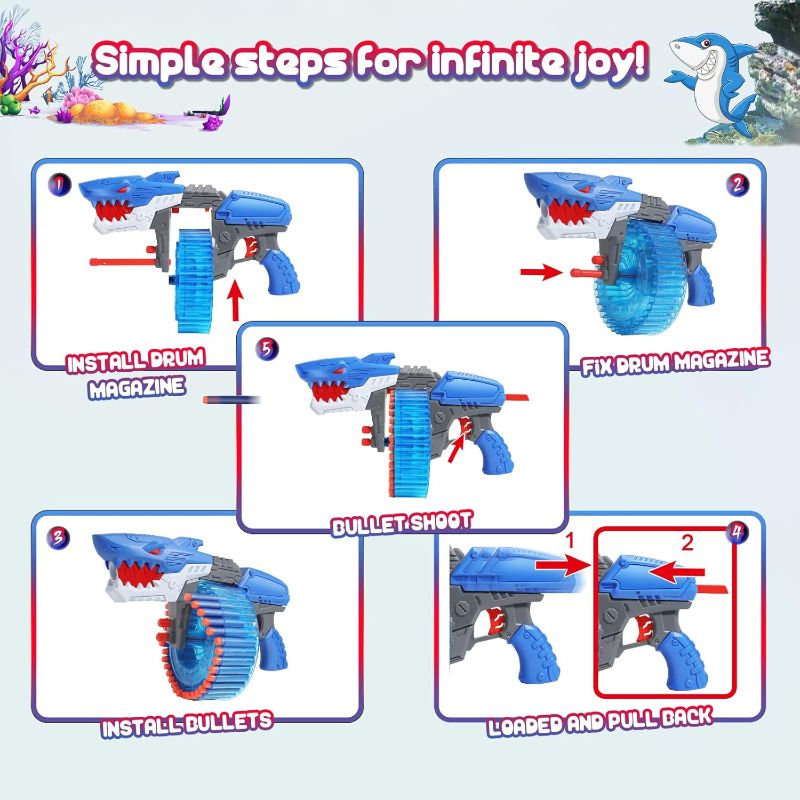 Simple steps for infinite joy!

1
INSTALL DRUM MAGAZINE

2
FIX DRUM MAGAZINE

5
BULLET SHOOT

3
INSTALL BULLETS

4
1
2
LOADED AND PULL BACK