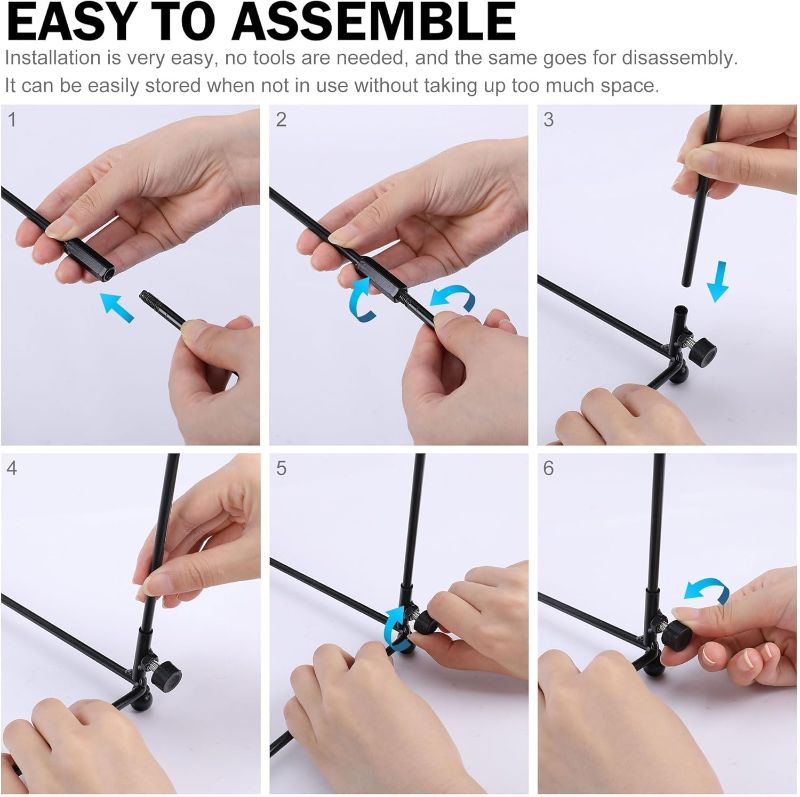 EASY TO ASSEMBLE

Installation is very easy, no tools are needed, and the same goes for disassembly. It can be easily stored when not in use without taking up too much space.

1

2

3

4

5

6