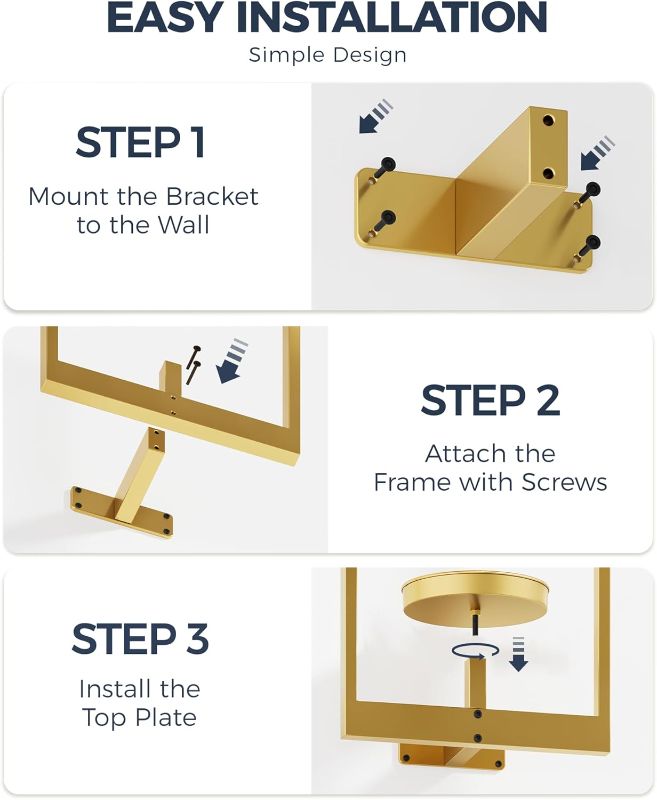 EASY INSTALLATION
Simple Design

STEP 1
Mount the Bracket to the Wall

STEP 2
Attach the Frame with Screws

STEP 3
Install the Top Plate