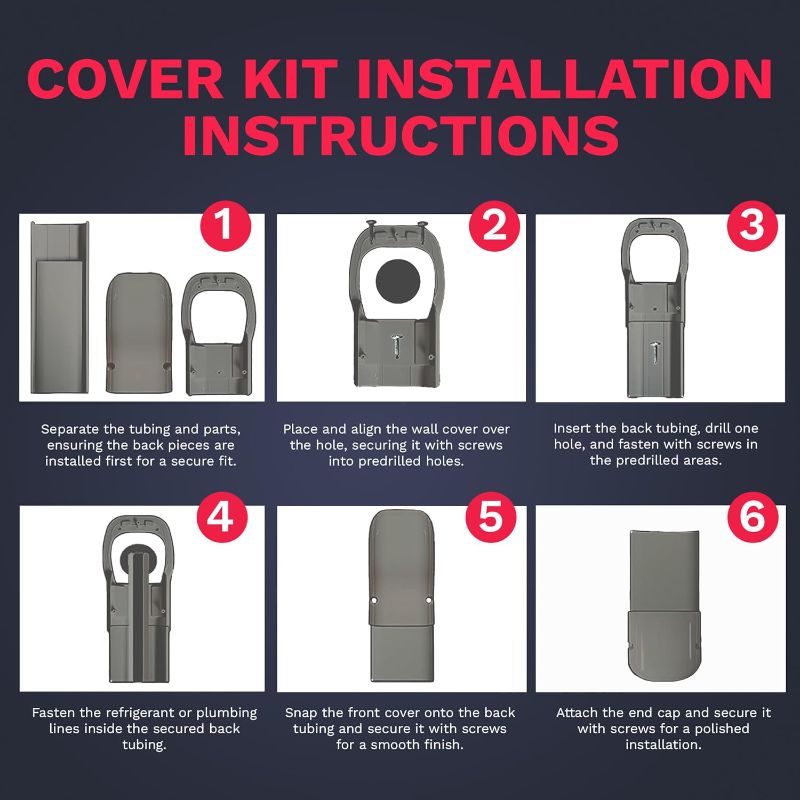 COVER KIT INSTALLATION INSTRUCTIONS

1

Separate the tubing and parts, ensuring the back pieces are installed first for a secure fit.

2

Place and align the wall cover over the hole, securing it with screws into predrilled holes.

3

Insert the back tubing, drill one hole, and fasten with screws in the predrilled areas.

4

Fasten the refrigerant or plumbing lines inside the secured back tubing.

5

Snap the front cover onto the back tubing and secure it with screws for a smooth finish.

6

Attach the end cap and secure it with screws for a polished installation.