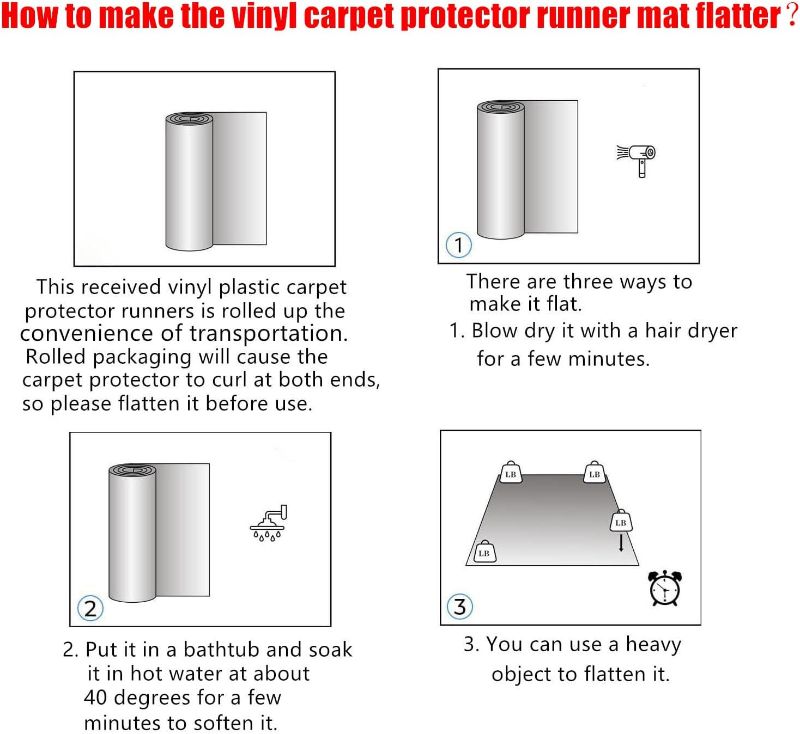 How to make the vinyl carpet protector runner mat flatter?

This received vinyl plastic carpet protector runners is rolled up the convenience of transportation. Rolled packaging will cause the carpet protector to curl at both ends, so please flatten it before use.

1

There are three ways to make it flat.
1. Blow dry it with a hair dryer for a few minutes.

2

2. Put it in a bathtub and soak it in hot water at about 40 degrees for a few minutes to soften it.

LB LB LB LB

3

3. You can use a heavy object to flatten it.