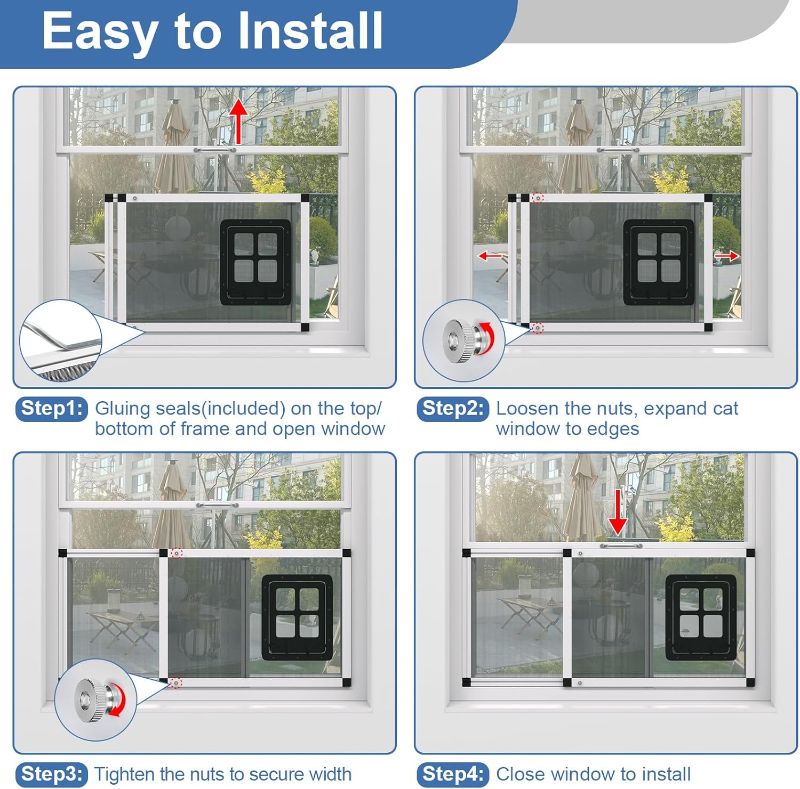 Easy to Install

Step1: Gluing seals(included) on the top/ bottom of frame and open window

Step2: Loosen the nuts, expand cat window to edges

Step3: Tighten the nuts to secure width

Step4: Close window to install