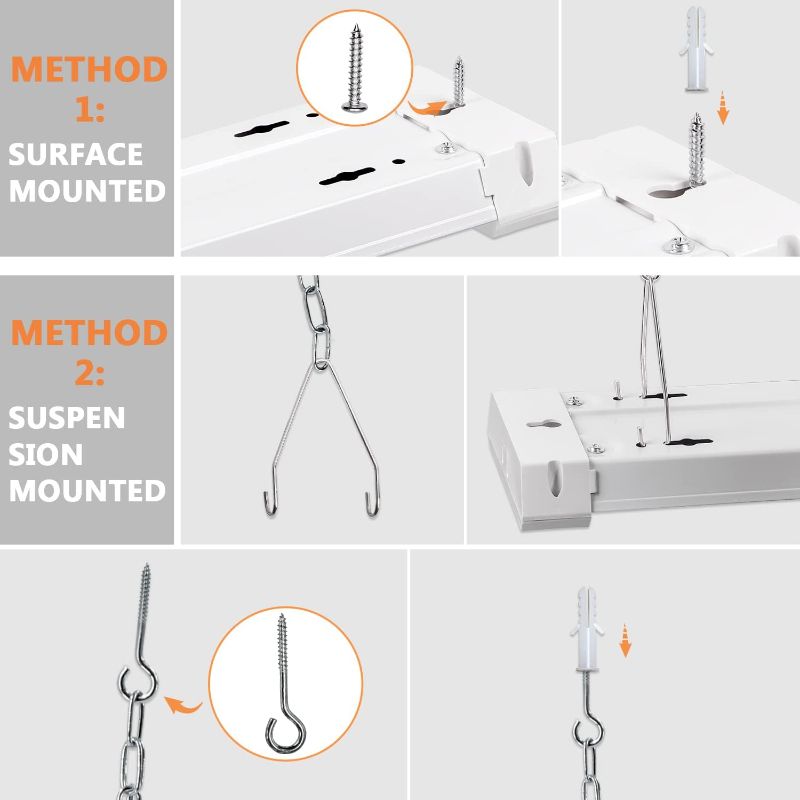 METHOD 1:
SURFACE MOUNTED

METHOD 2:
SUSPEN SION MOUNTED