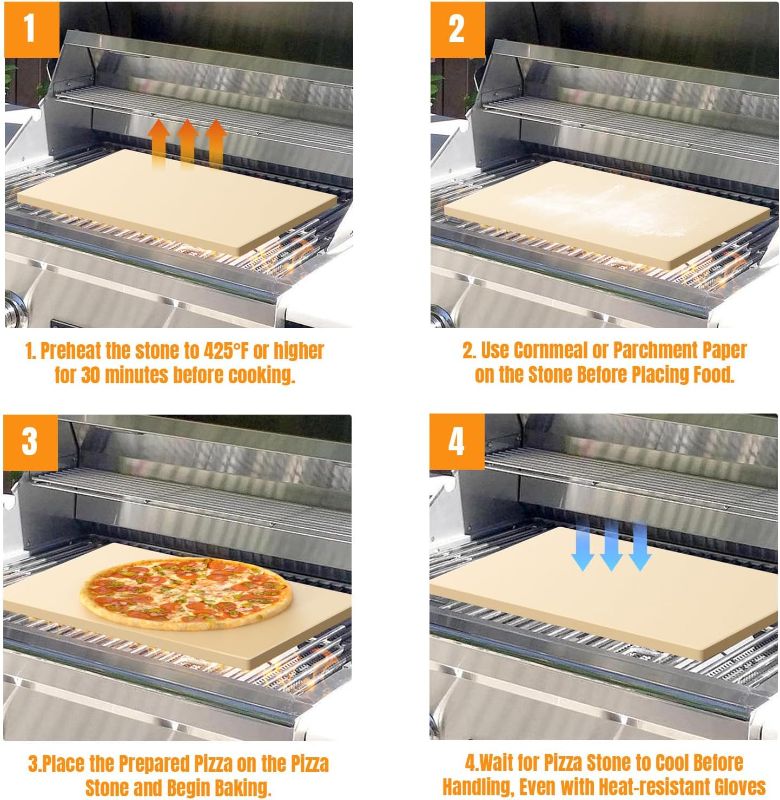 1

1. Preheat the stone to 425°F or higher for 30 minutes before cooking.

2

2. Use Cornmeal or Parchment Paper on the Stone Before Placing Food.

3

3.Place the Prepared Pizza on the Pizza Stone and Begin Baking.

4

4.Wait for Pizza Stone to Cool Before Handling, Even with Heat-resistant Gloves