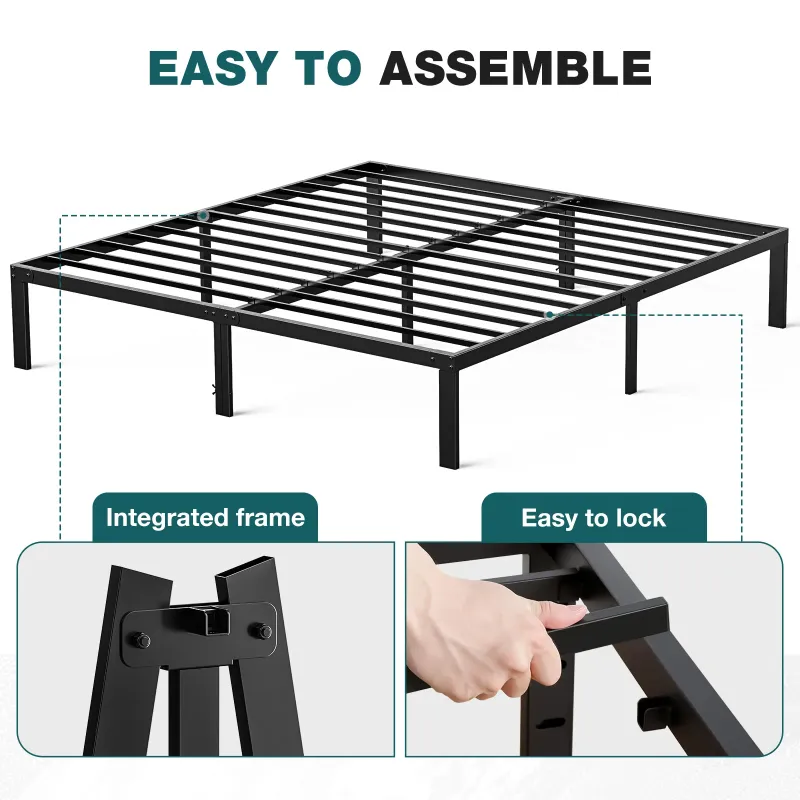 EASY TO ASSEMBLE

Integrated frame

Easy to lock