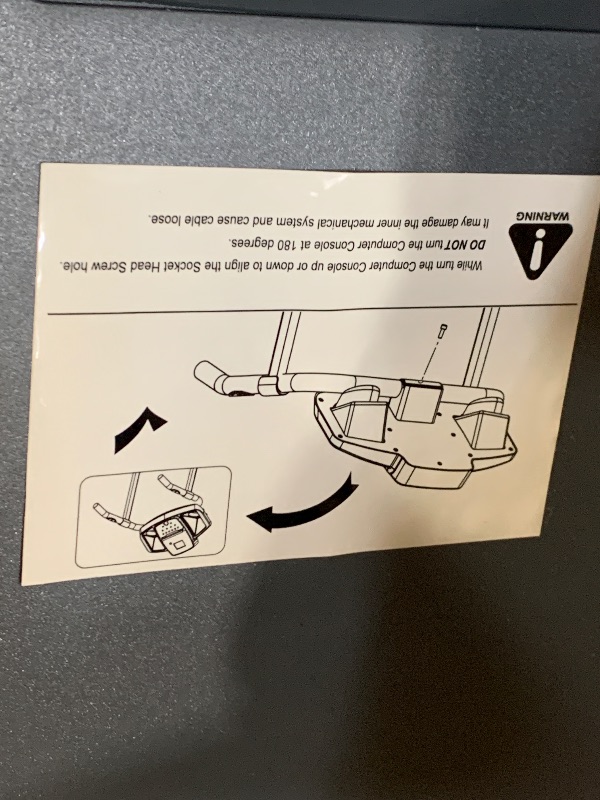 WARNING

While turn the Computer Console up or down to align the Socket Head Screw hole. DO NOT turn the Computer Console at 180 degrees. It may damage the inner mechanical system and cause cable loose.