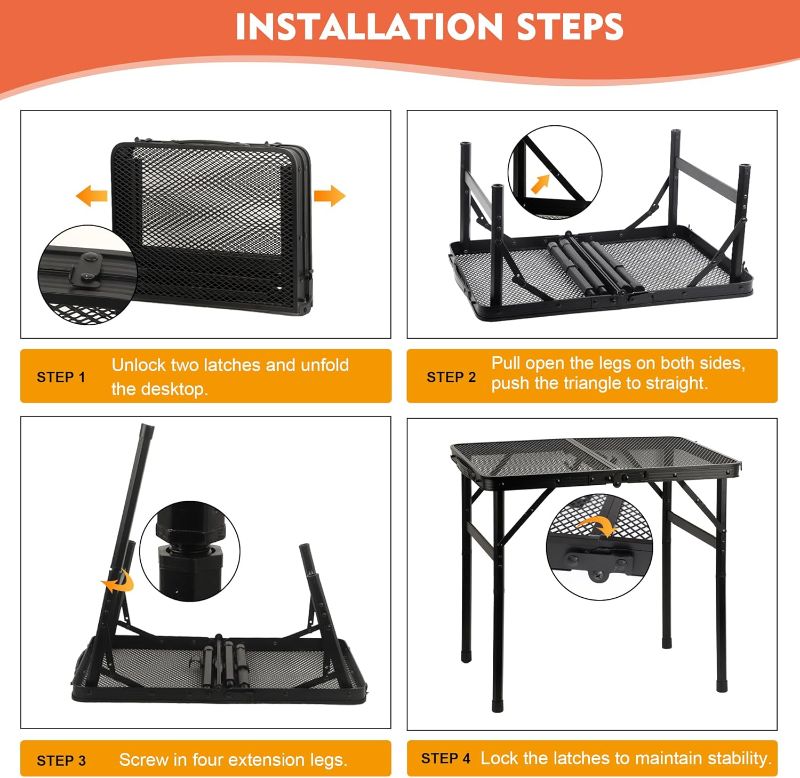 INSTALLATION STEPS

STEP 1 Unlock two latches and unfold the desktop.

STEP 2 Pull open the legs on both sides, push the triangle to straight.

STEP 3 Screw in four extension legs.

STEP 4 Lock the latches to maintain stability.