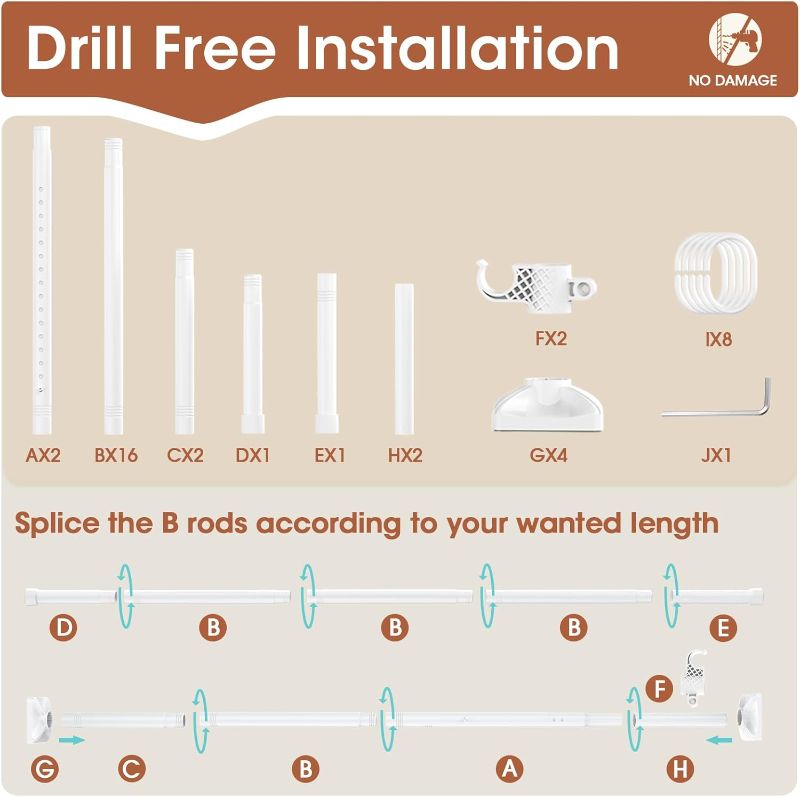 Drill Free Installation

NO DAMAGE

AX2 BX16 CX2 DX1 EX1 HX2

FX2 IX8

GX4 JX1

Splice the B rods according to your wanted length

D B B B E

F

G C B A H