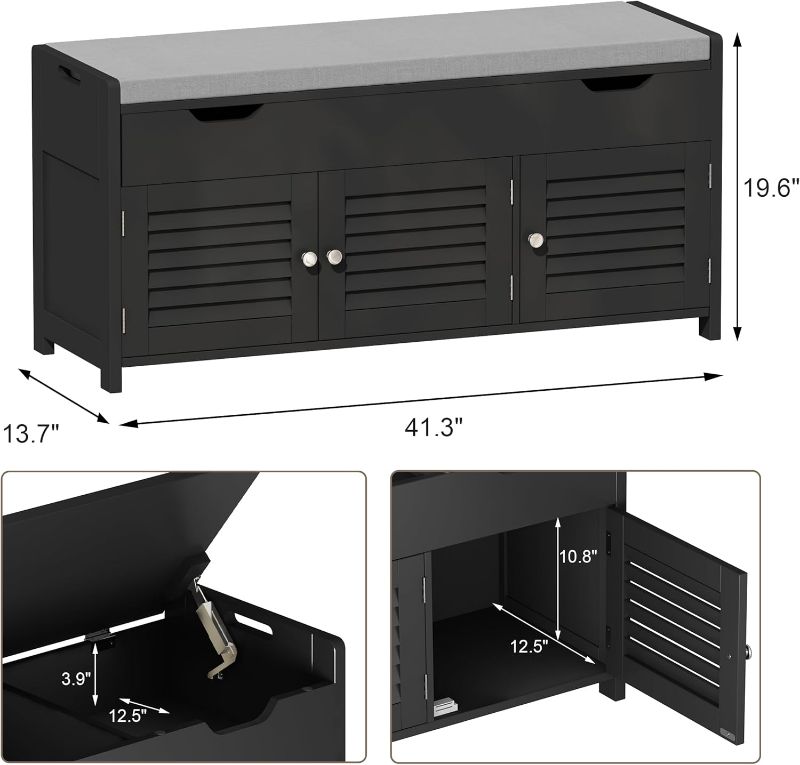 19.6"

13.7"

41.3"

3.9"

12.5"

10.8"

12.5"