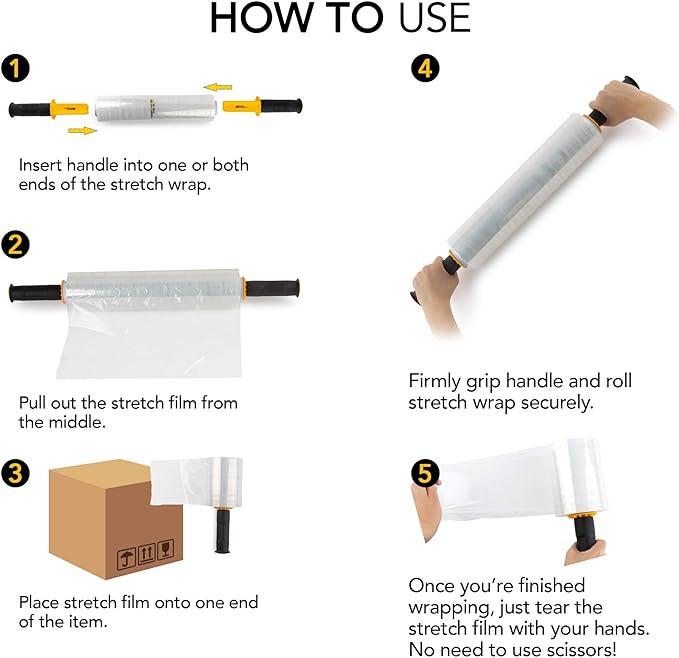 HOW TO USE

1
Insert handle into one or both ends of the stretch wrap.

2
Pull out the stretch film from the middle.

3
Place stretch film onto one end of the item.

4
Firmly grip handle and roll stretch wrap securely.

5
Once you're finished wrapping, just tear the stretch film with your hands. No need to use scissors!