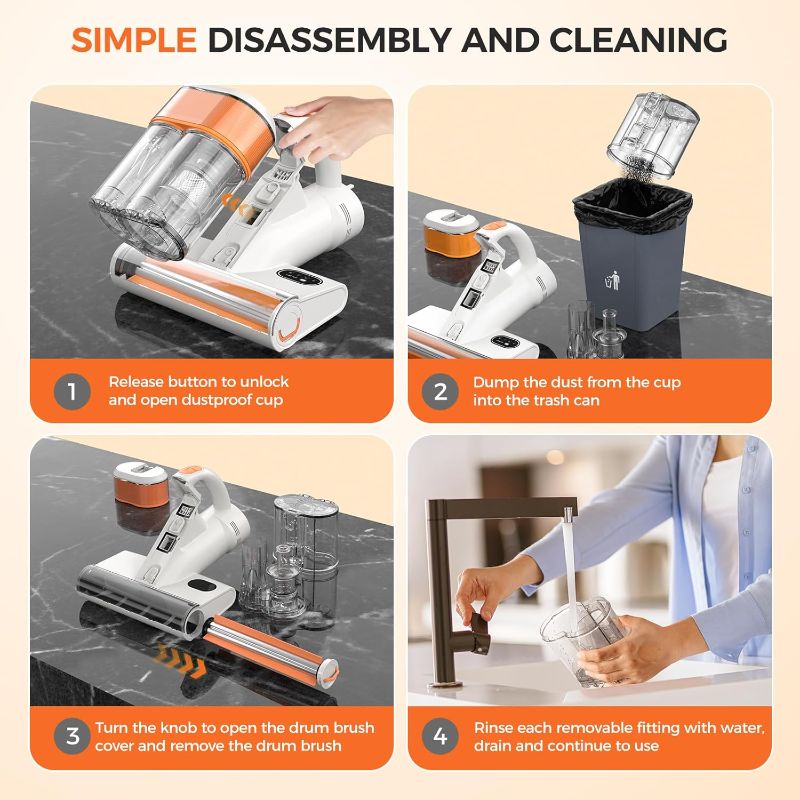 SIMPLE DISASSEMBLY AND CLEANING

1 Release button to unlock and open dustproof cup

2 Dump the dust from the cup into the trash can

3 Turn the knob to open the drum brush cover and remove the drum brush

4 Rinse each removable fitting with water, drain and continue to use