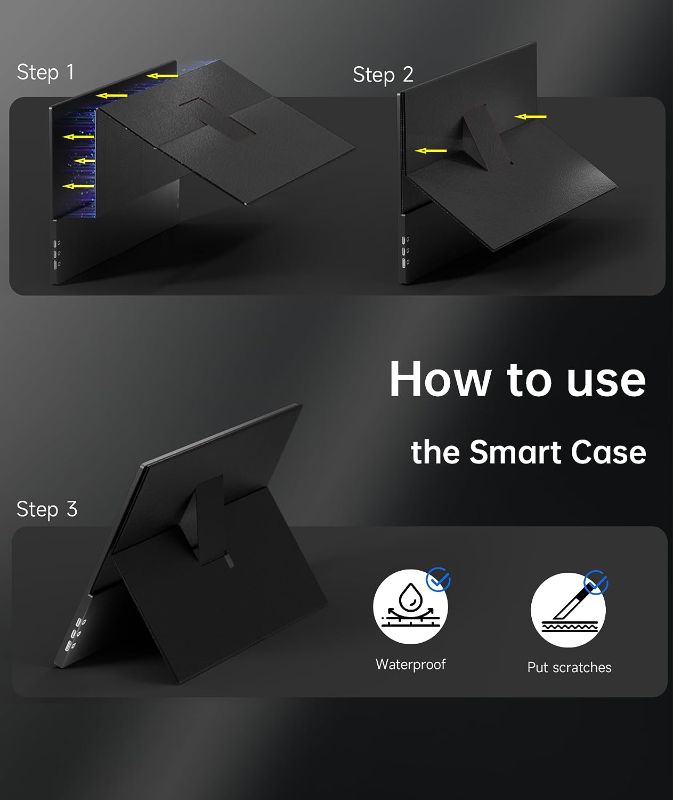 Step 1

Step 2

How to use

the Smart Case

Step 3

Waterproof

Put scratches