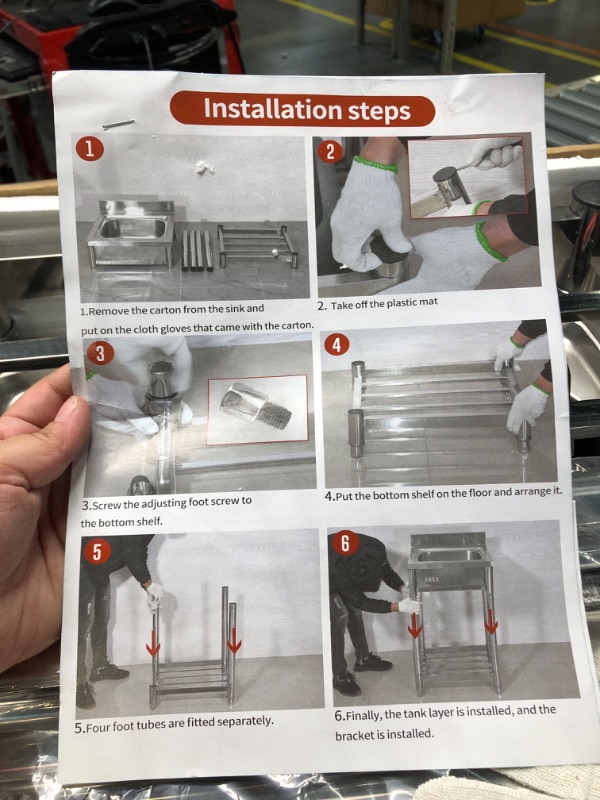 Installation steps

1

1.Remove the carton from the sink and put on the cloth gloves that came with the carton.

2

2. Take off the plastic mat

3

3.Screw the adjusting foot screw to the bottom shelf.

4

4.Put the bottom shelf on the floor and arrange it.

5

5.Four foot tubes are fitted separately.

6

6.Finally, the tank layer is installed, and the bracket is installed.