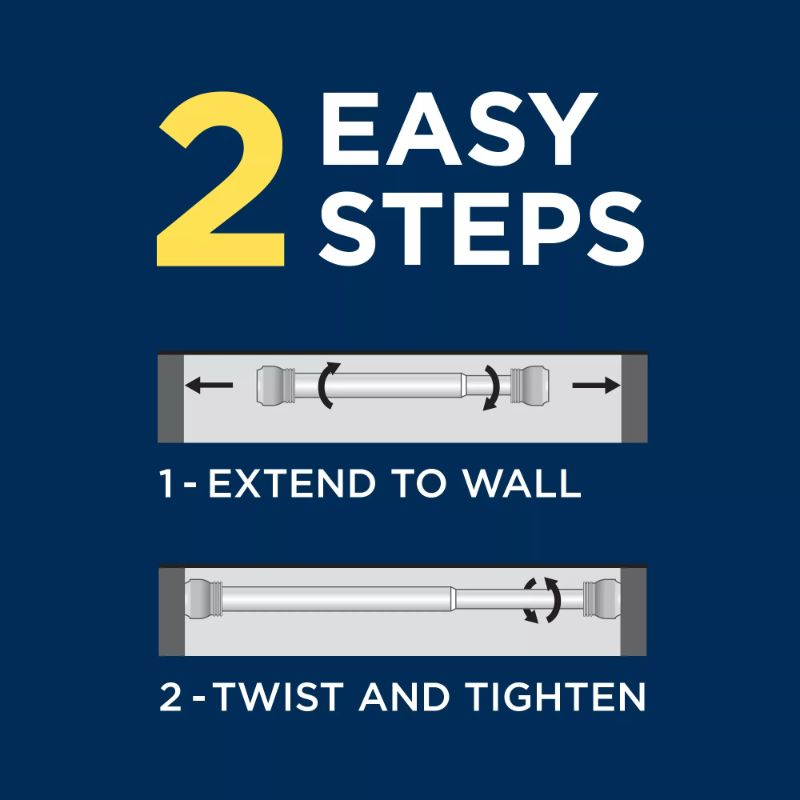 2 EASY STEPS

1 - EXTEND TO WALL

2 - TWIST AND TIGHTEN