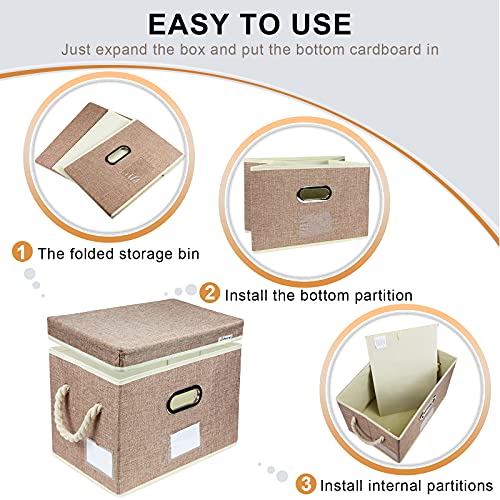 EASY TO USE
Just expand the box and put the bottom cardboard in

1 The folded storage bin

2 Install the bottom partition

3 Install internal partitions