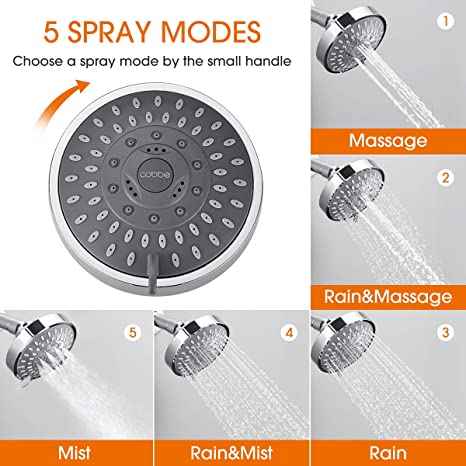 5 SPRAY MODES
Choose a spray mode by the small handle

cobbe

1
Massage

2
Rain&Massage

5
Mist

4
Rain&Mist

3
Rain