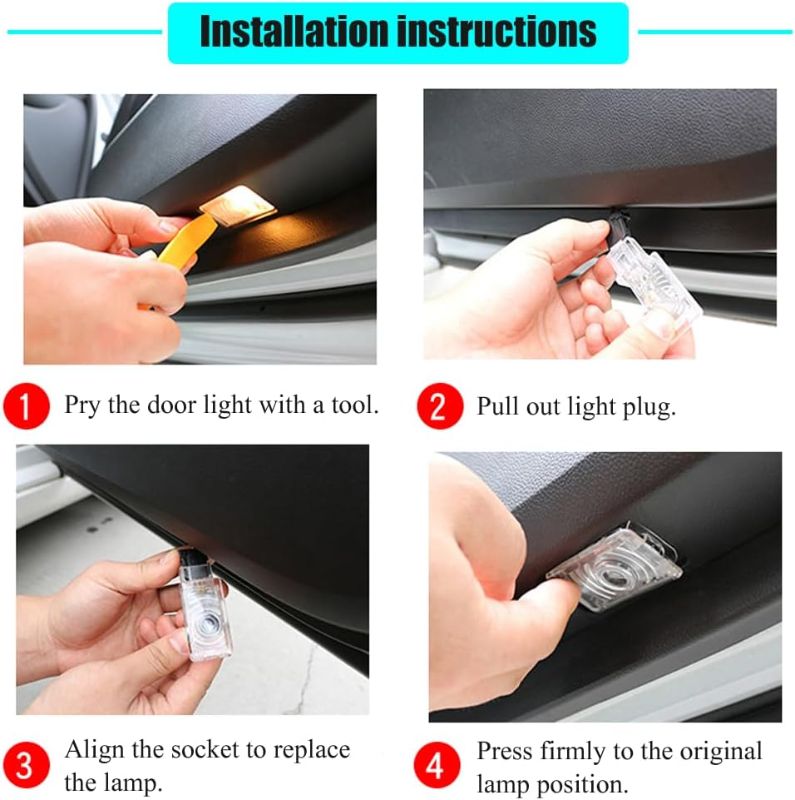 Installation instructions

1 Pry the door light with a tool.

2 Pull out light plug.

3 Align the socket to replace the lamp.

4 Press firmly to the original lamp position.