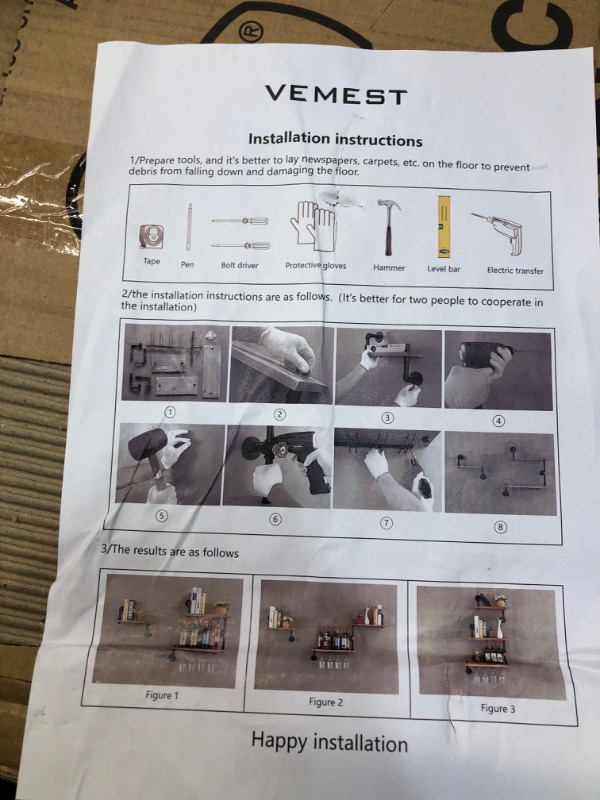 VEMEST

Installation instructions

1/Prepare tools, and it's better to lay newspapers, carpets, etc. on the floor to prevent debris from falling down and damaging the floor.

Tape Pen Bolt driver Protective gloves Hammer Level bar Electric transfer

2/the installation instructions are as follows. (It's better for two people to cooperate in the installation)

① ② ③ ④

⑤ ⑥ ⑦ ⑧

3/The results are as follows

Figure 1 Figure 2 Figure 3

Happy installation