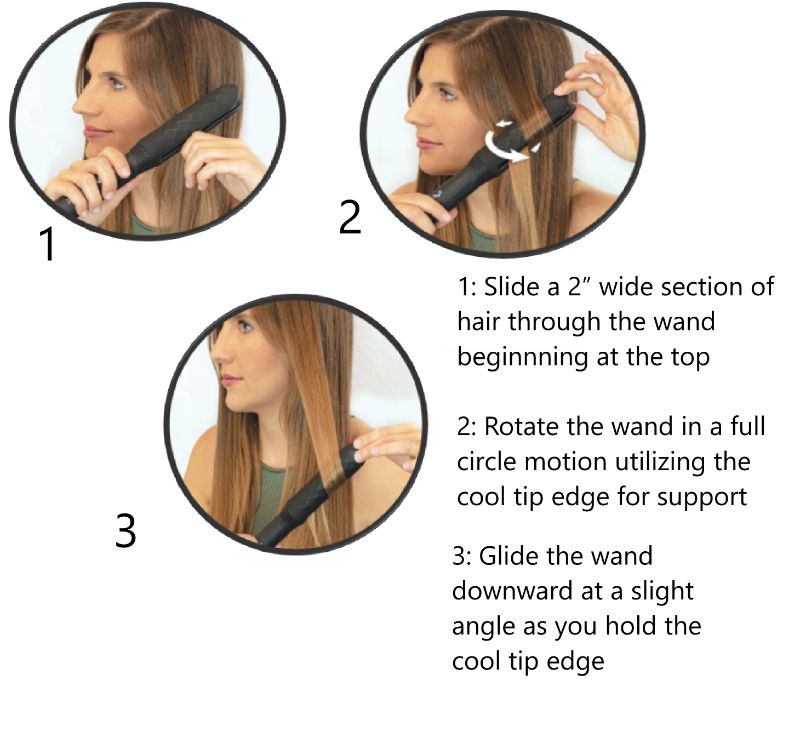 1

2

3

1: Slide a 2” wide section of hair through the wand beginnning at the top

2: Rotate the wand in a full circle motion utilizing the cool tip edge for support

3: Glide the wand downward at a slight angle as you hold the cool tip edge