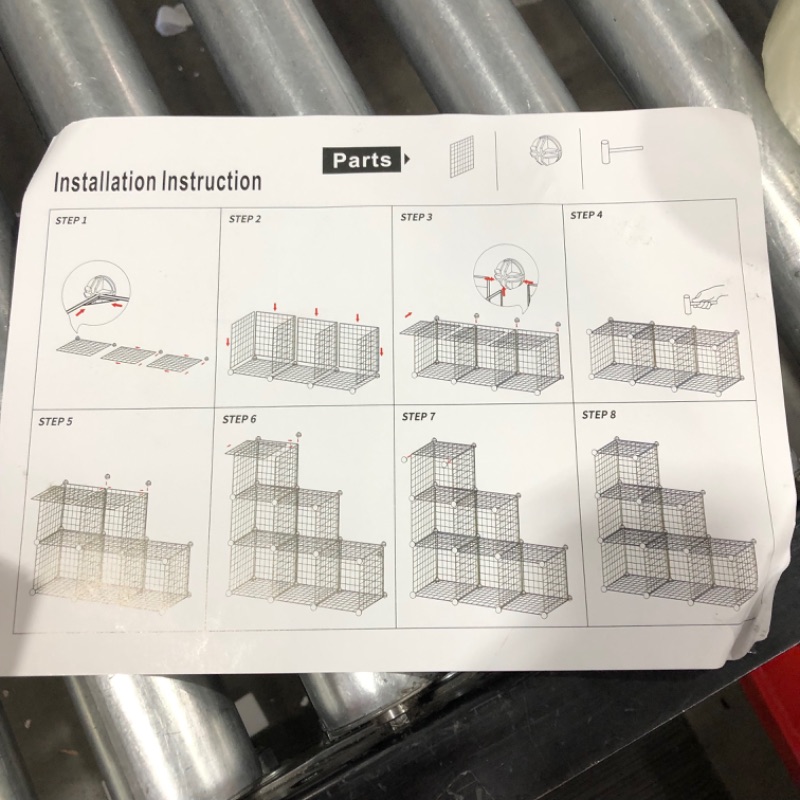 Installation Instruction

Parts

STEP 1

STEP 2

STEP 3

STEP 4

STEP 5

STEP 6

STEP 7

STEP 8