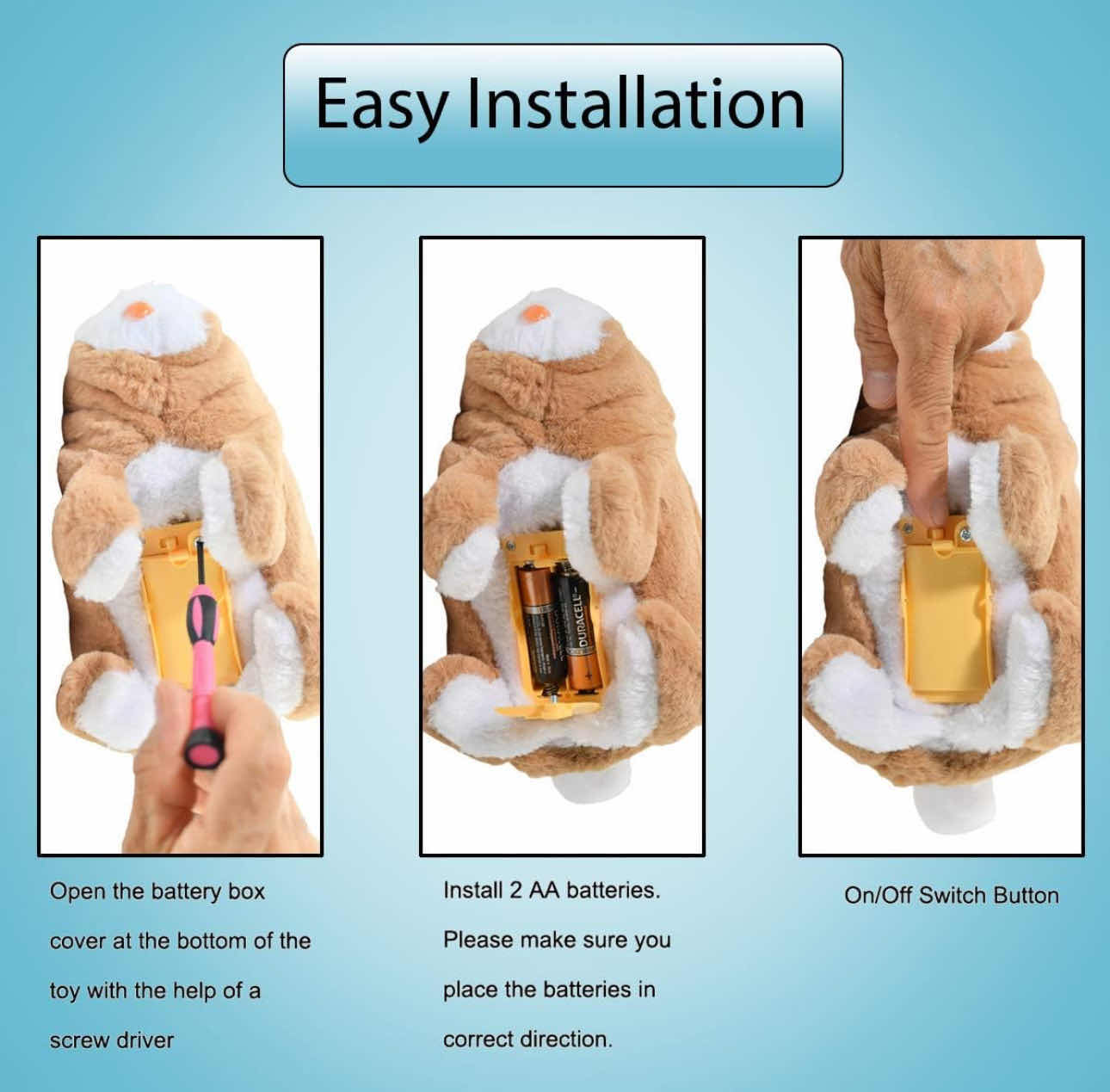 Easy Installation

DURACELL

Open the battery box cover at the bottom of the toy with the help of a screw driver

Install 2 AA batteries. Please make sure you place the batteries in correct direction.

On/Off Switch Button