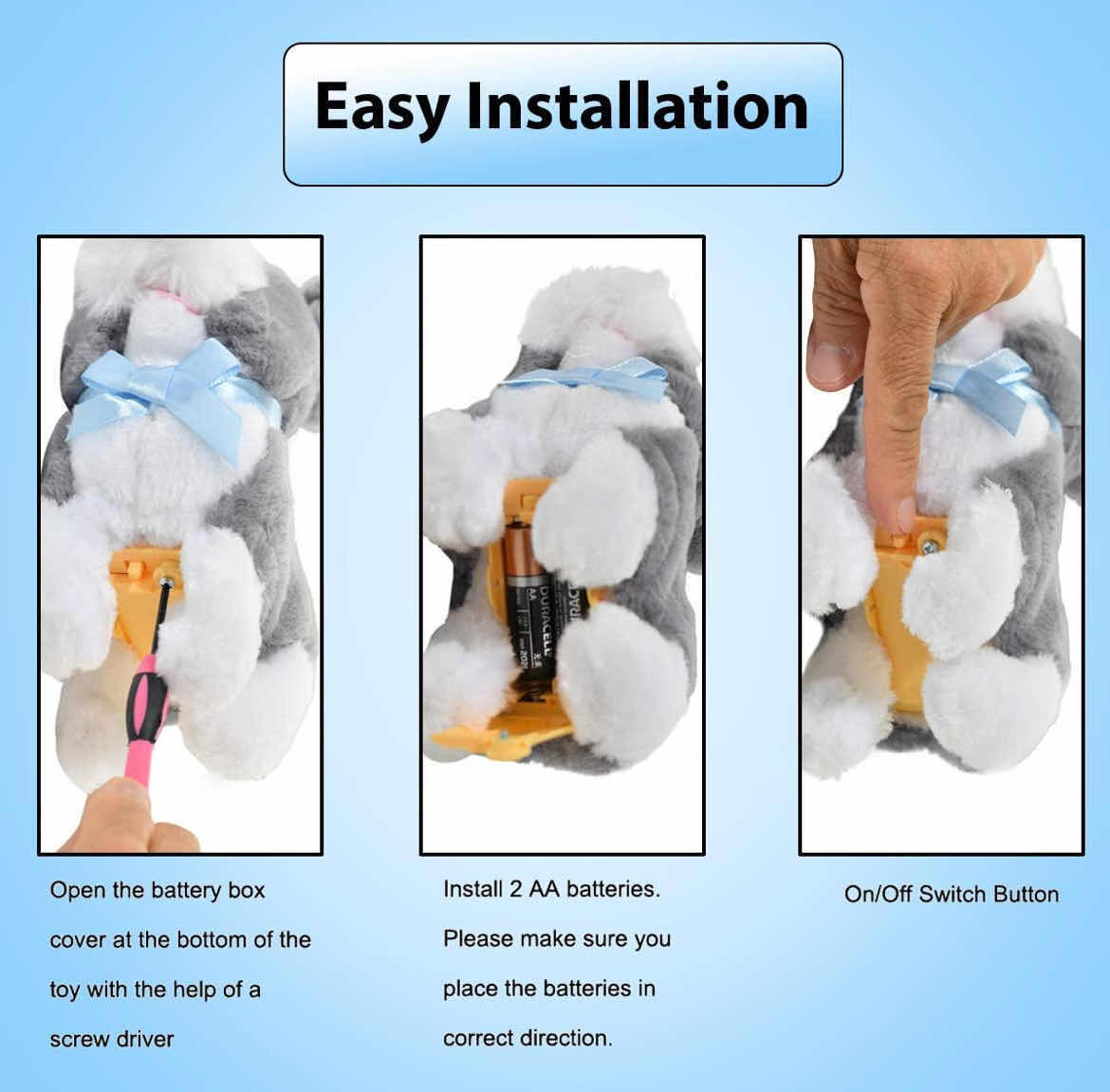 Easy Installation

DURACELL

Open the battery box cover at the bottom of the toy with the help of a screw driver

Install 2 AA batteries. Please make sure you place the batteries in correct direction.

On/Off Switch Button