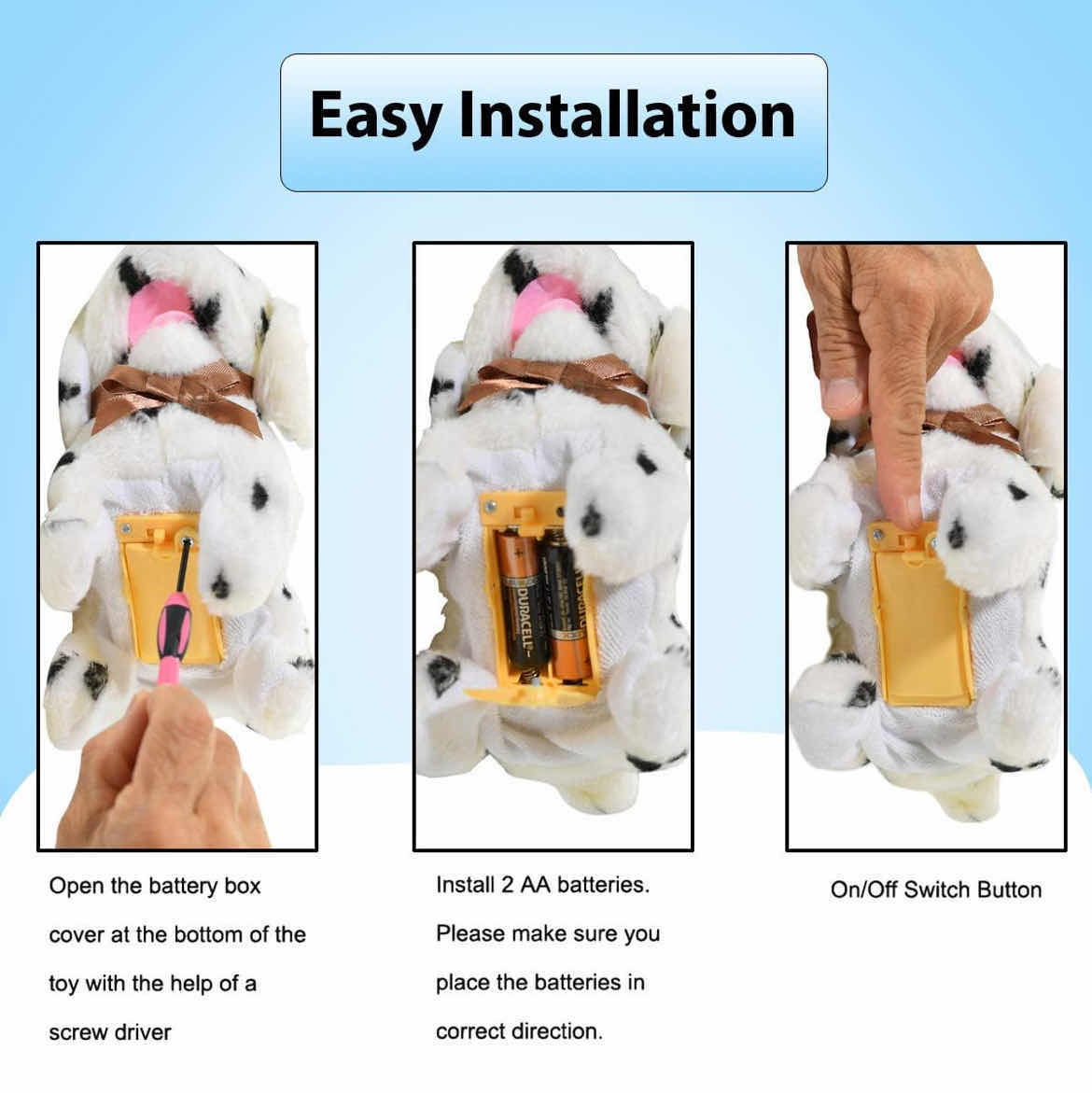 Easy Installation

DURACELL

DURACELL

Open the battery box cover at the bottom of the toy with the help of a screw driver

Install 2 AA batteries. Please make sure you place the batteries in correct direction.

On/Off Switch Button