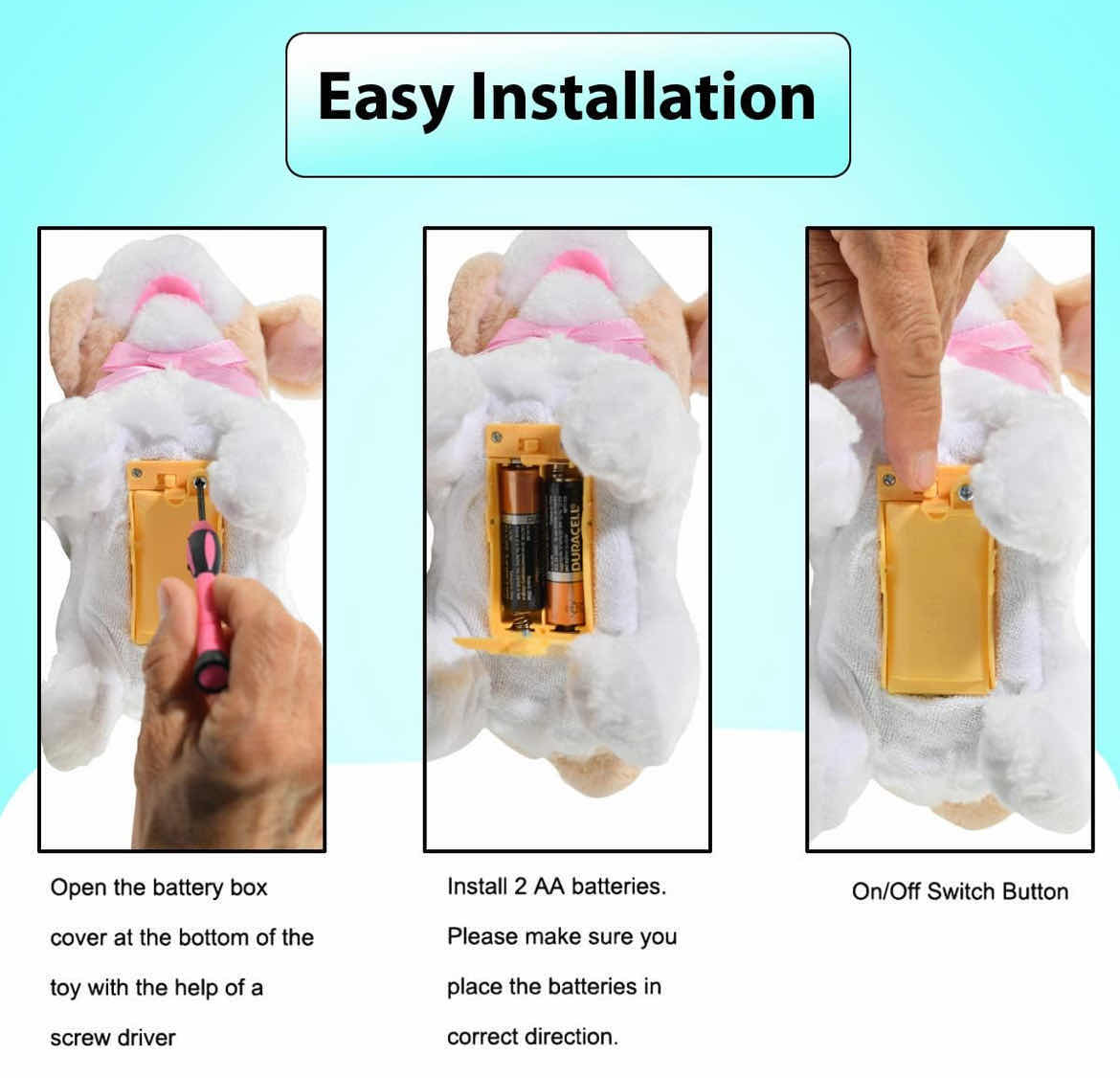 Easy Installation

DURACELL

Open the battery box cover at the bottom of the toy with the help of a screw driver

Install 2 AA batteries. Please make sure you place the batteries in correct direction.

On/Off Switch Button