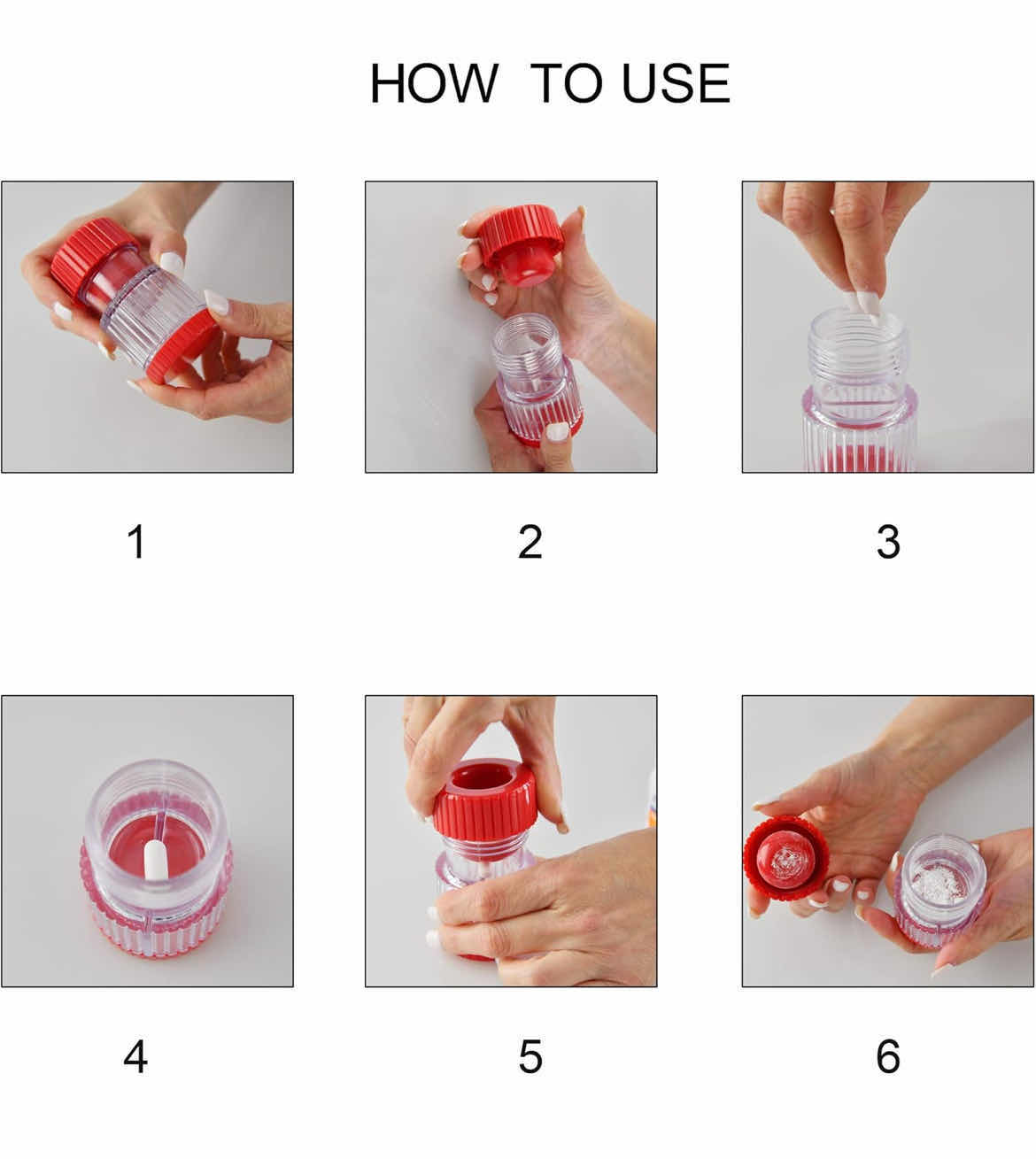 HOW TO USE

1

2

3

4

5

6