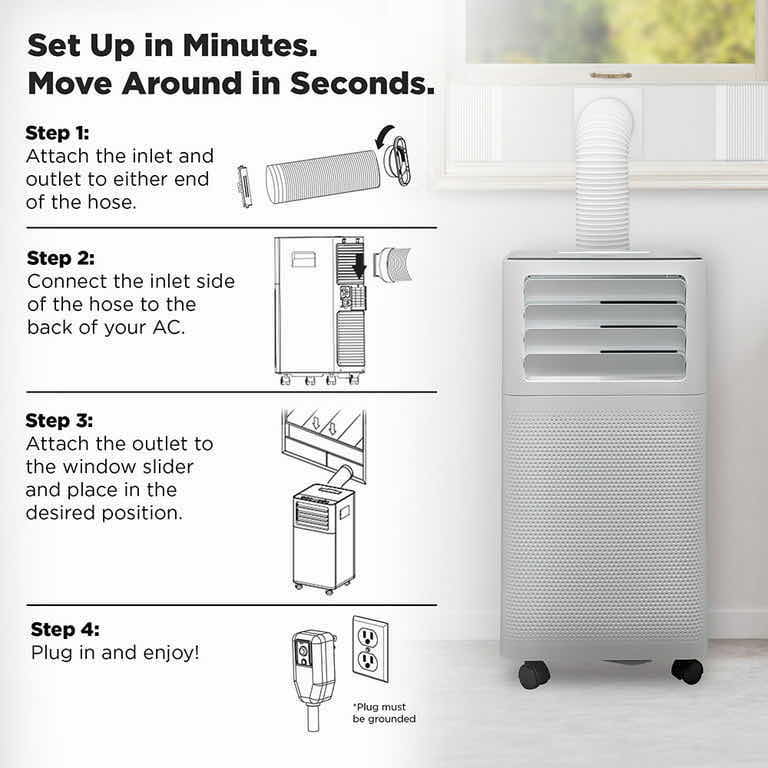 Set Up in Minutes.
Move Around in Seconds.

Step 1:
Attach the inlet and outlet to either end of the hose.

Step 2:
Connect the inlet side of the hose to the back of your AC.

Step 3:
Attach the outlet to the window slider and place in the desired position.

Step 4:
Plug in and enjoy!

*Plug must be grounded