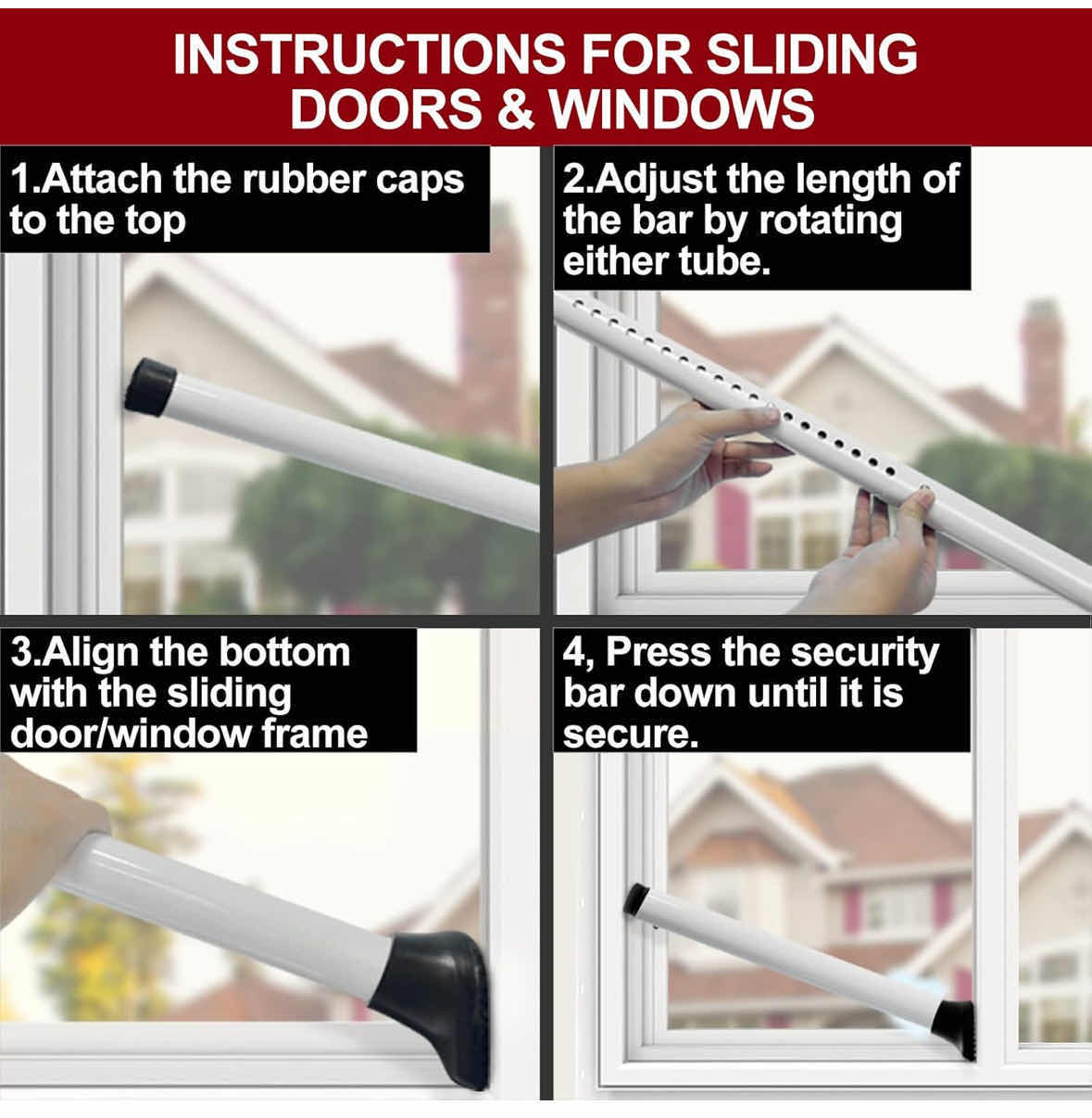 INSTRUCTIONS FOR SLIDING DOORS & WINDOWS

1.Attach the rubber caps to the top

2.Adjust the length of the bar by rotating either tube.

3.Align the bottom with the sliding door/window frame

4, Press the security bar down until it is secure.