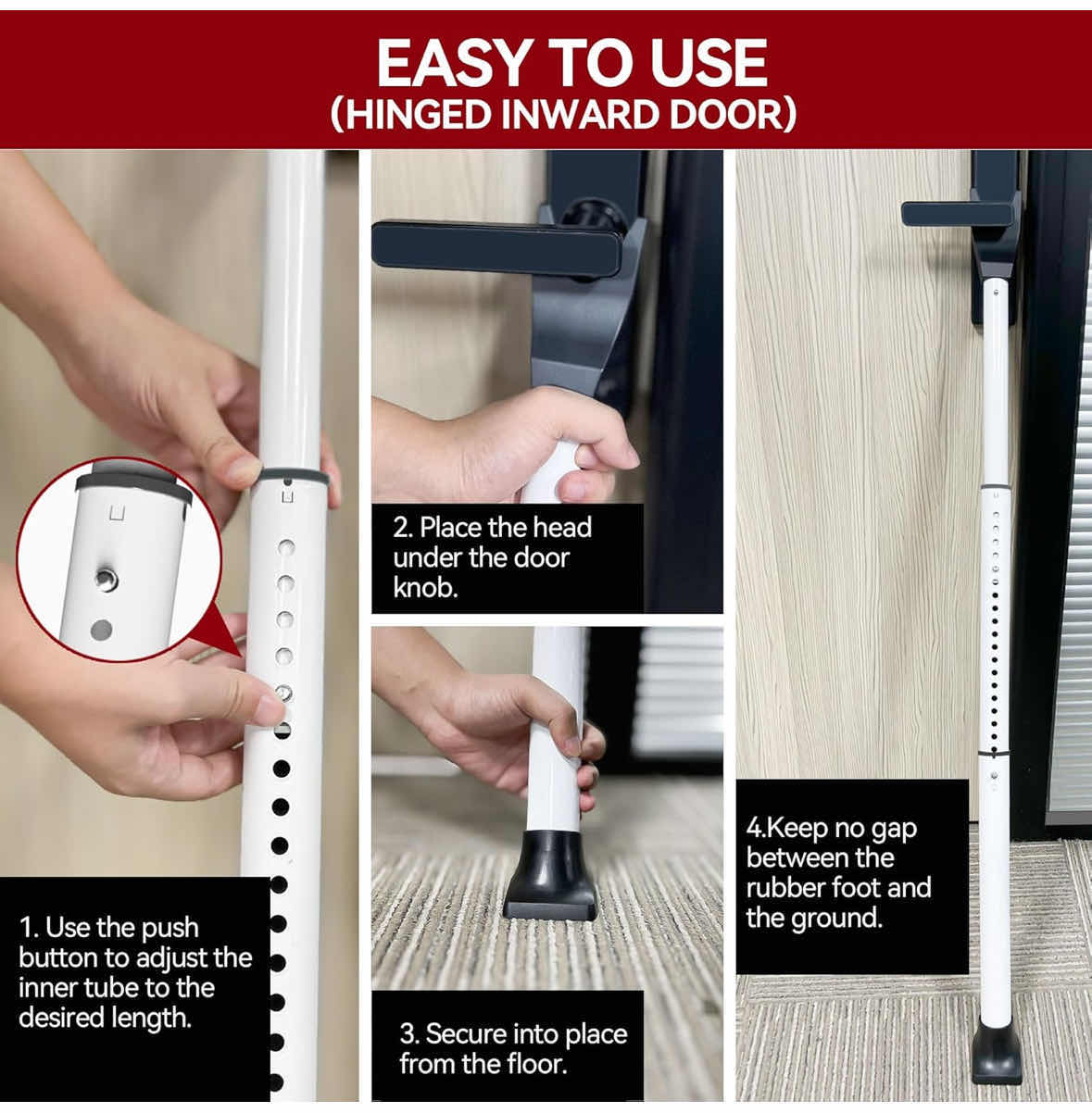 EASY TO USE
(HINGED INWARD DOOR)

1. Use the push button to adjust the inner tube to the desired length.

2. Place the head under the door knob.

3. Secure into place from the floor.

4.Keep no gap between the rubber foot and the ground.