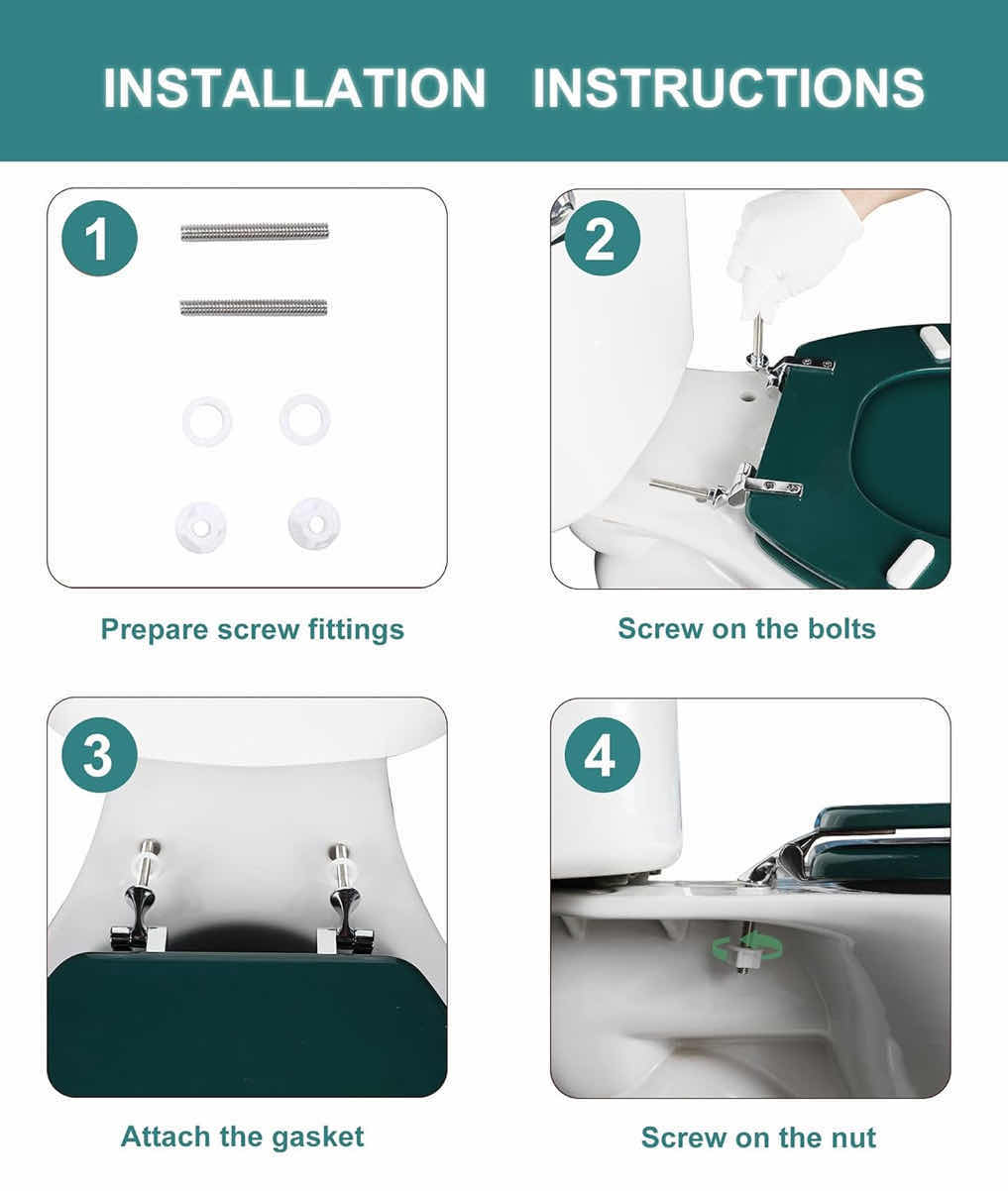 INSTALLATION INSTRUCTIONS

1

Prepare screw fittings

2

Screw on the bolts

3

Attach the gasket

4

Screw on the nut