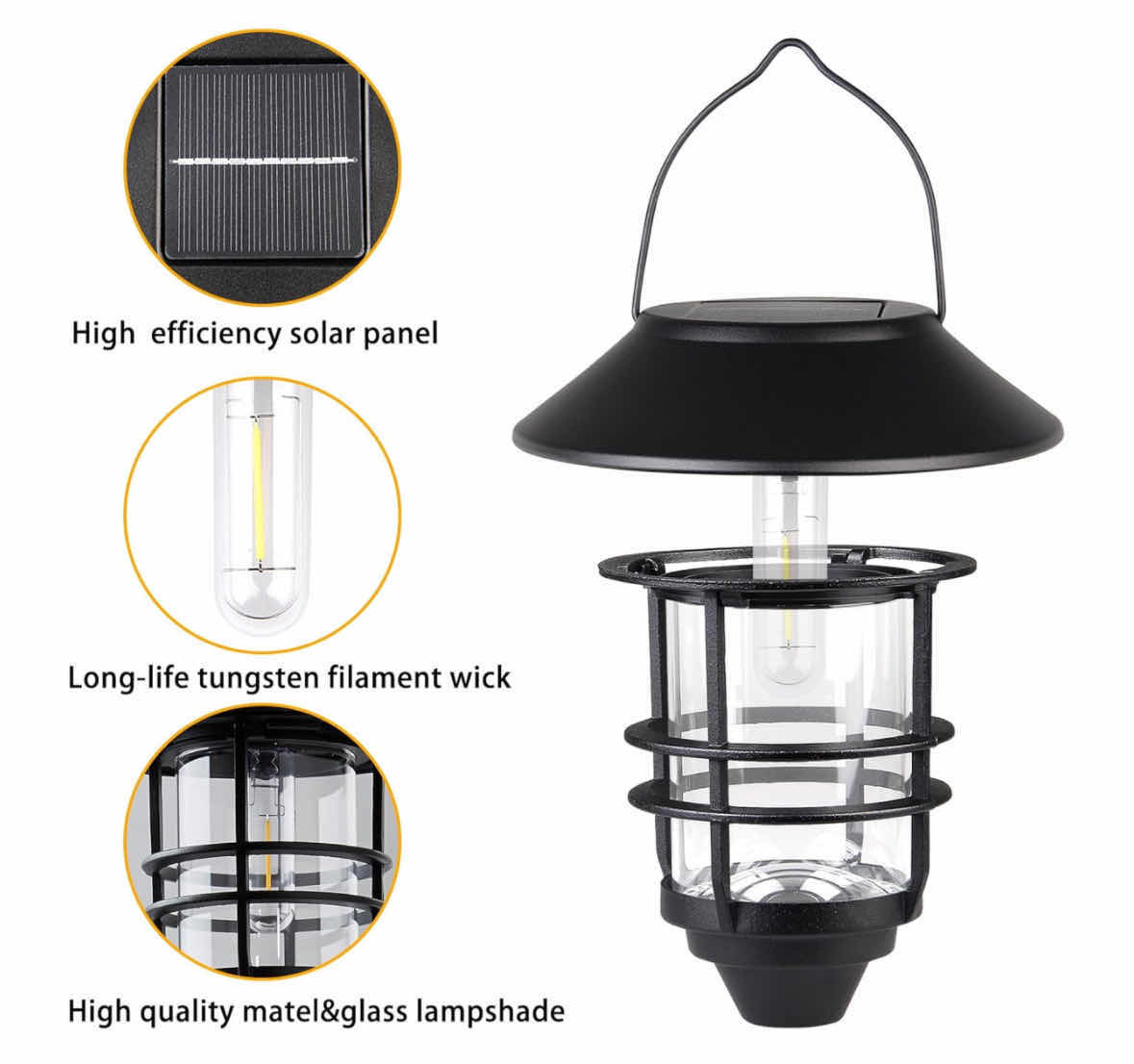 High efficiency solar panel

Long-life tungsten filament wick

High quality matel&glass lampshade