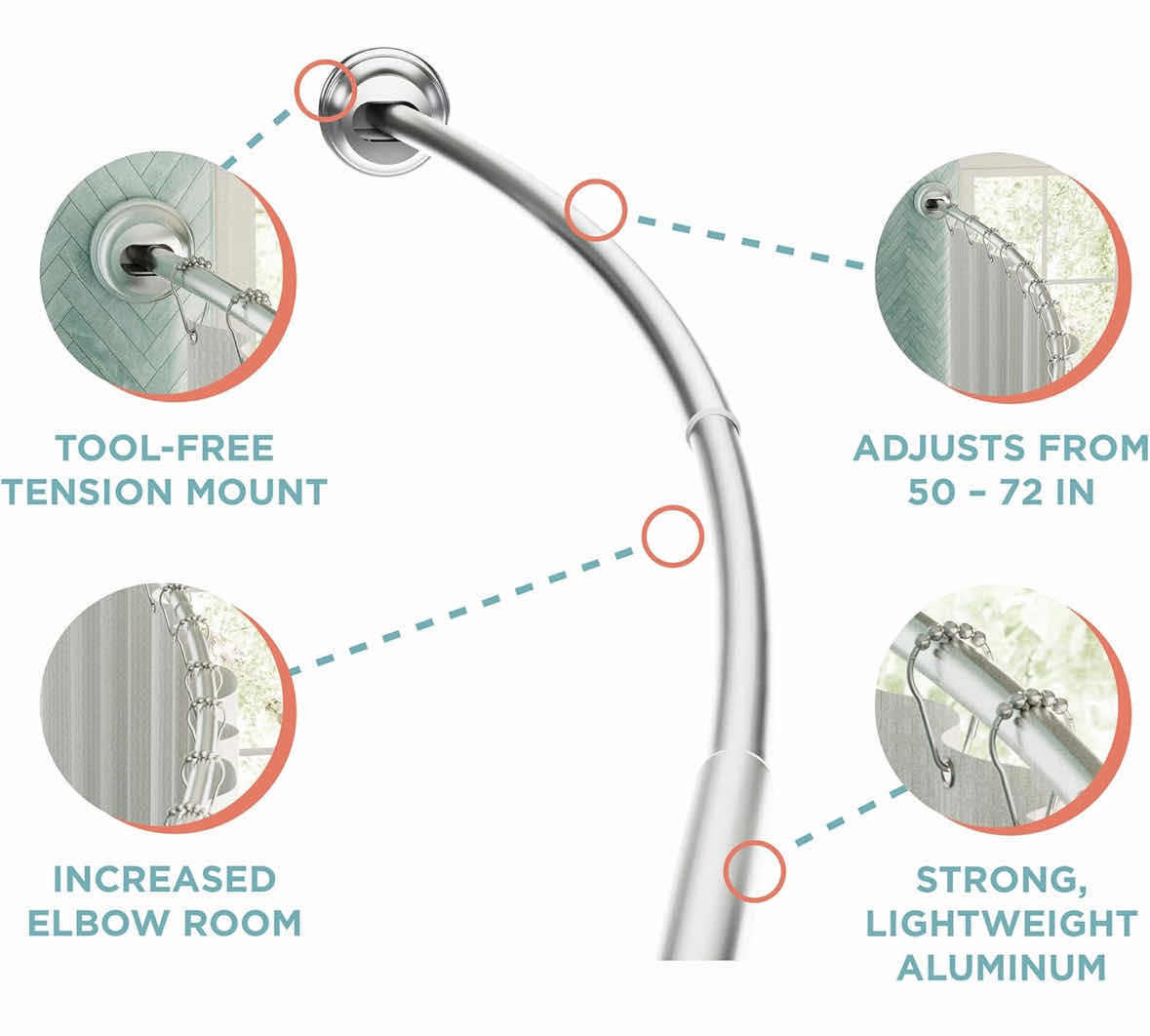 TOOL-FREE TENSION MOUNT

ADJUSTS FROM 50 – 72 IN

INCREASED ELBOW ROOM

STRONG, LIGHTWEIGHT ALUMINUM