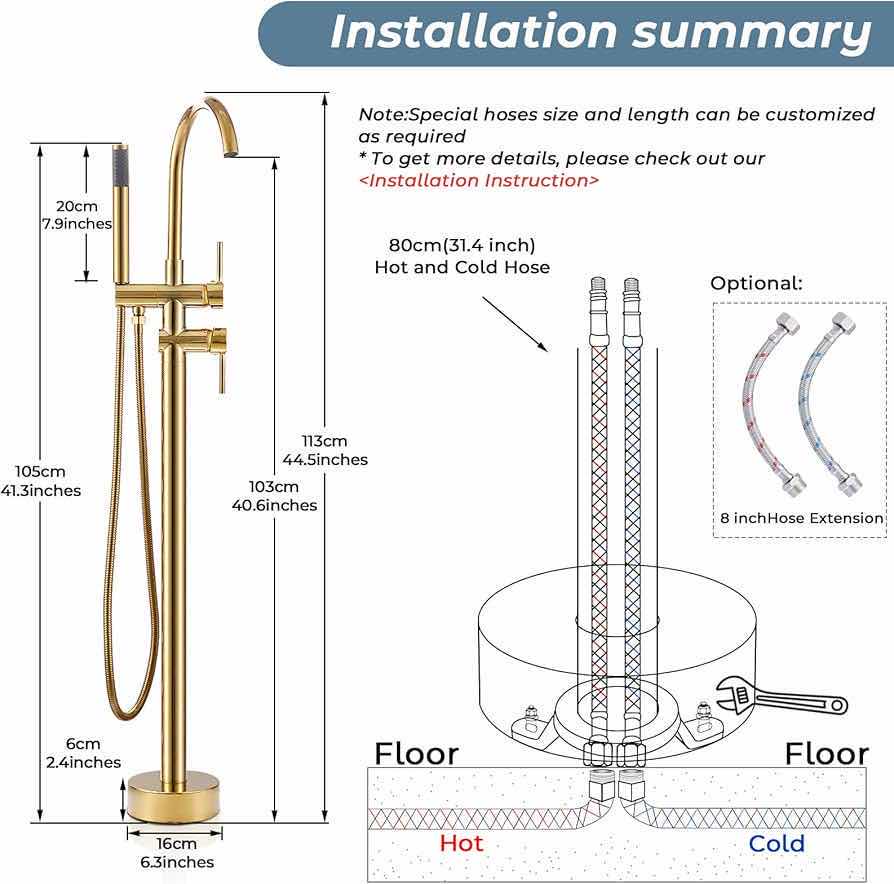 Installation summary

Note:Special hoses size and length can be customized as required
* To get more details, please check out our <Installation Instruction>

20cm
7.9inches

105cm
41.3inches

113cm
44.5inches

103cm
40.6inches

6cm
2.4inches

16cm
6.3inches

80cm(31.4 inch)
Hot and Cold Hose

Optional:

8 inchHose Extension

Floor

Floor

Hot

Cold