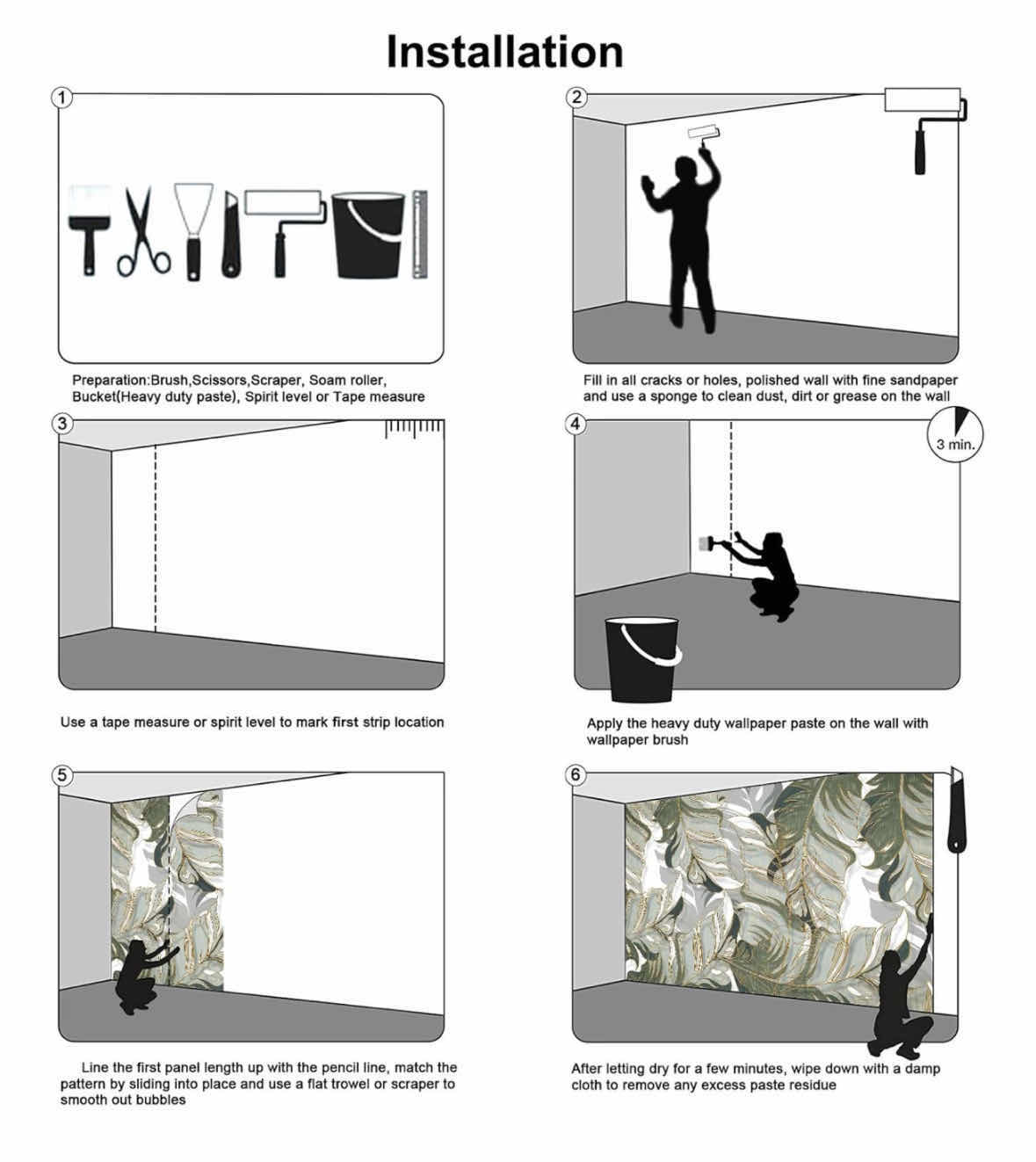 Installation

1

Preparation:Brush,Scissors,Scraper, Soam roller, Bucket(Heavy duty paste), Spirit level or Tape measure

2

Fill in all cracks or holes, polished wall with fine sandpaper and use a sponge to clean dust, dirt or grease on the wall

3

Use a tape measure or spirit level to mark first strip location

4

3 min.

Apply the heavy duty wallpaper paste on the wall with wallpaper brush

5

Line the first panel length up with the pencil line, match the pattern by sliding into place and use a flat trowel or scraper to smooth out bubbles

6

After letting dry for a few minutes, wipe down with a damp cloth to remove any excess paste residue