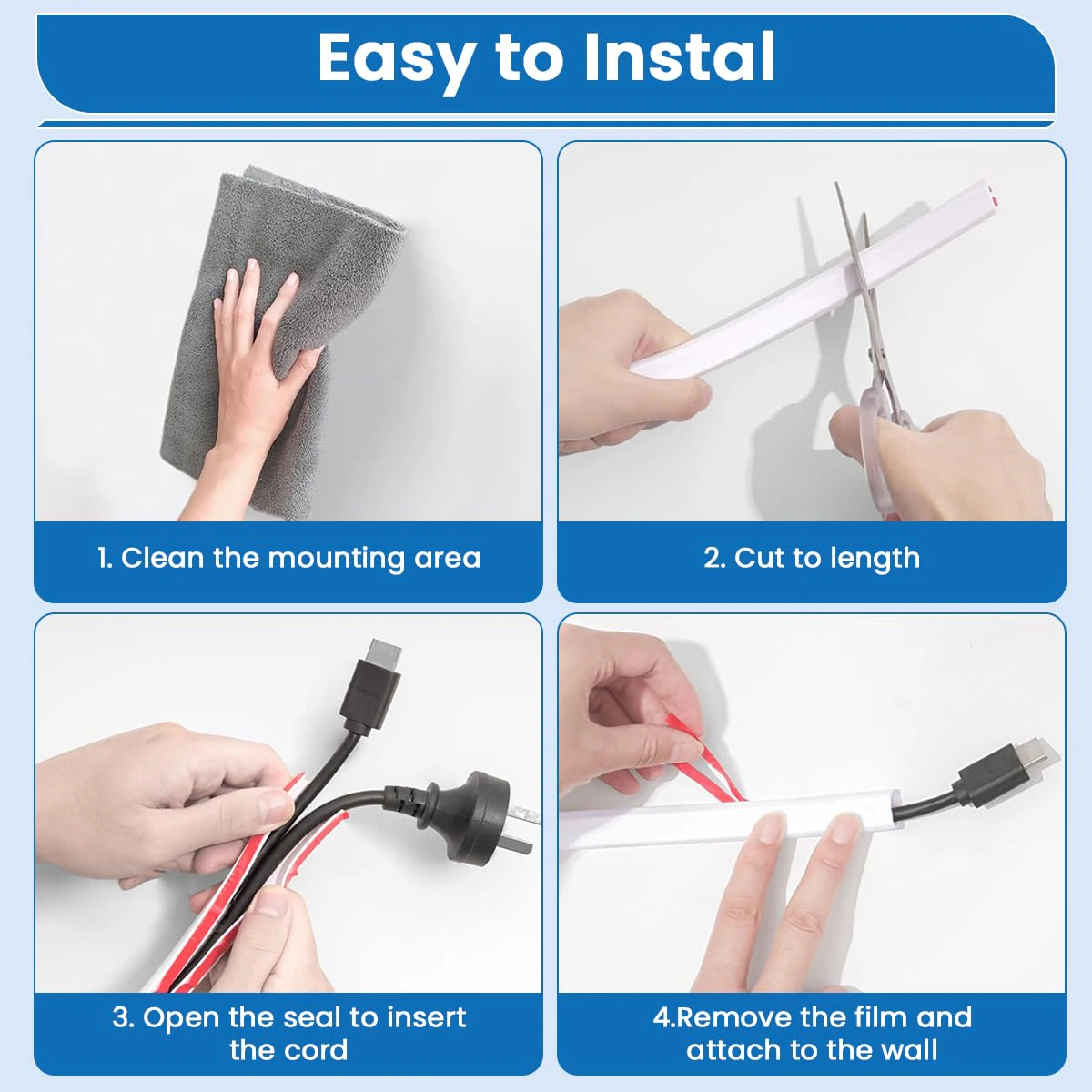 Easy to Instal

1. Clean the mounting area

2. Cut to length

3. Open the seal to insert the cord

4.Remove the film and attach to the wall