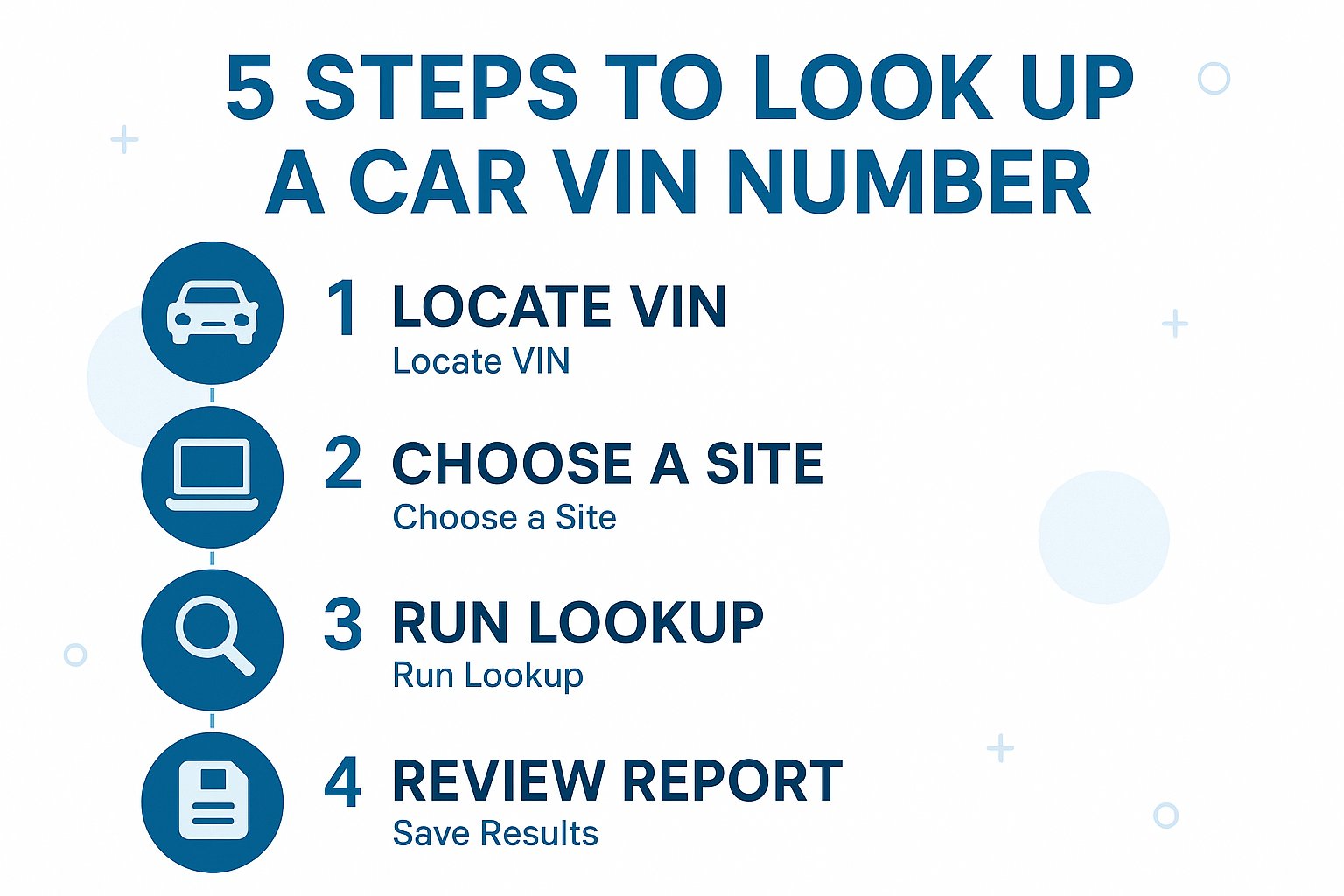 5 STEPS TO LOOK UP A CAR VIN NUMBER

1 LOCATE VIN
Locate VIN

2 CHOOSE A SITE
Choose a Site

3 RUN LOOKUP
Run Lookup

4 REVIEW REPORT
Save Results